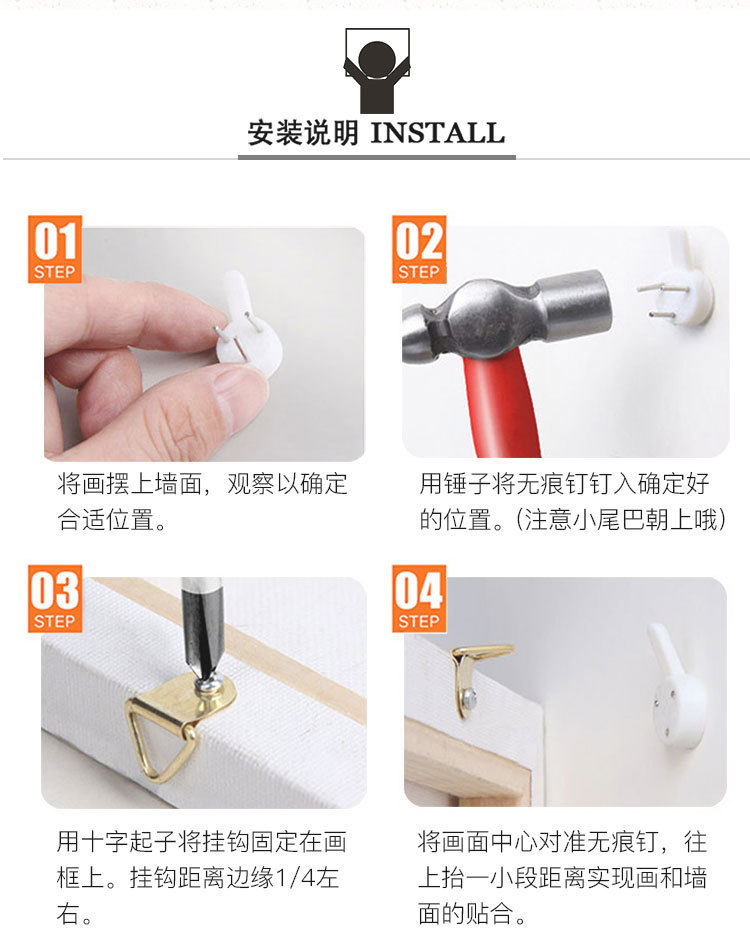 安装说明 INSTALL

01
STEP

将画摆上墙面，观察以确定合适位置。

02
STEP

用锤子将无痕钉钉入确定好的位置。(注意小尾巴朝上哦)

03
STEP

用十字起子将挂钩固定在画框上。挂钩距离边缘1/4左右。

04
STEP

将画面中心对准无痕钉，往上抬一小段距离实现画和墙面的贴合。