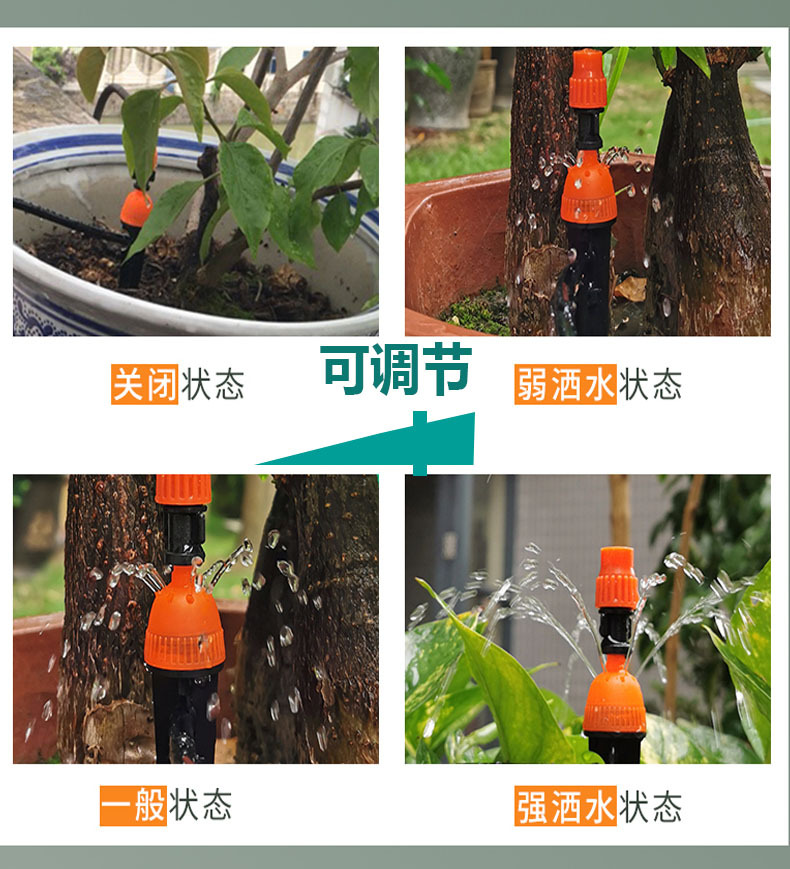 关闭状态

可调节

弱洒水状态

一般状态

强洒水状态