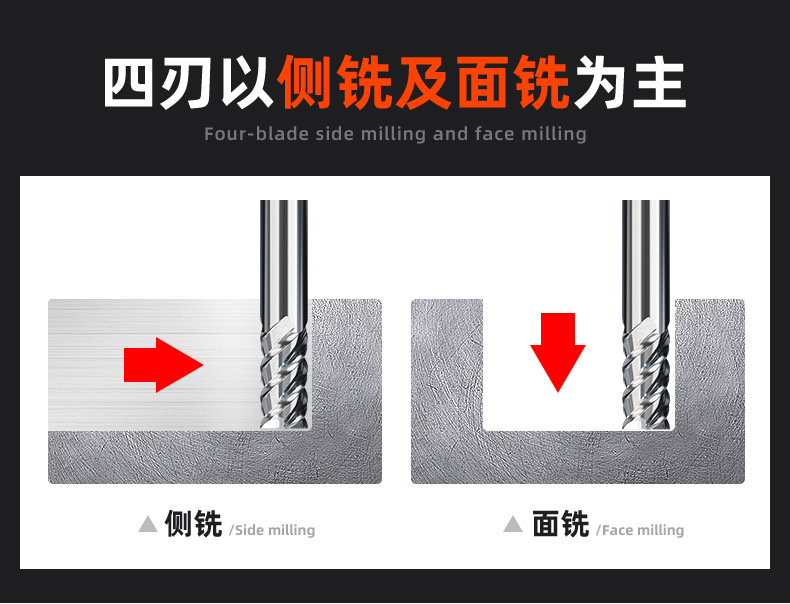 四刃以侧铣及面铣为主

Four-blade side milling and face milling

▲ 侧铣 /Side milling

▲ 面铣 /Face milling