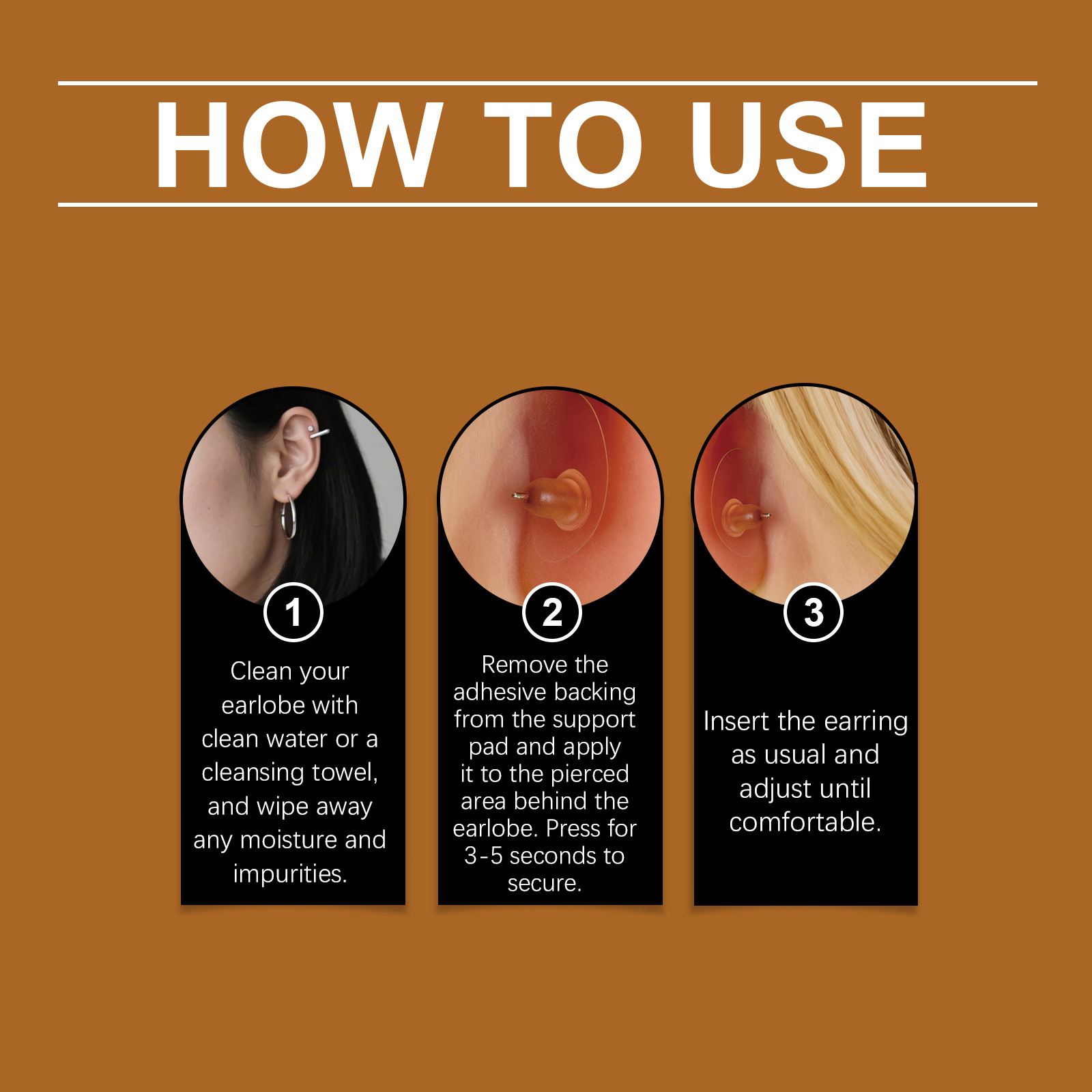 HOW TO USE

1
Clean your earlobe with clean water or a cleansing towel, and wipe away any moisture and impurities.

2
Remove the adhesive backing from the support pad and apply it to the pierced area behind the earlobe. Press for 3-5 seconds to secure.

3
Insert the earring as usual and adjust until comfortable.