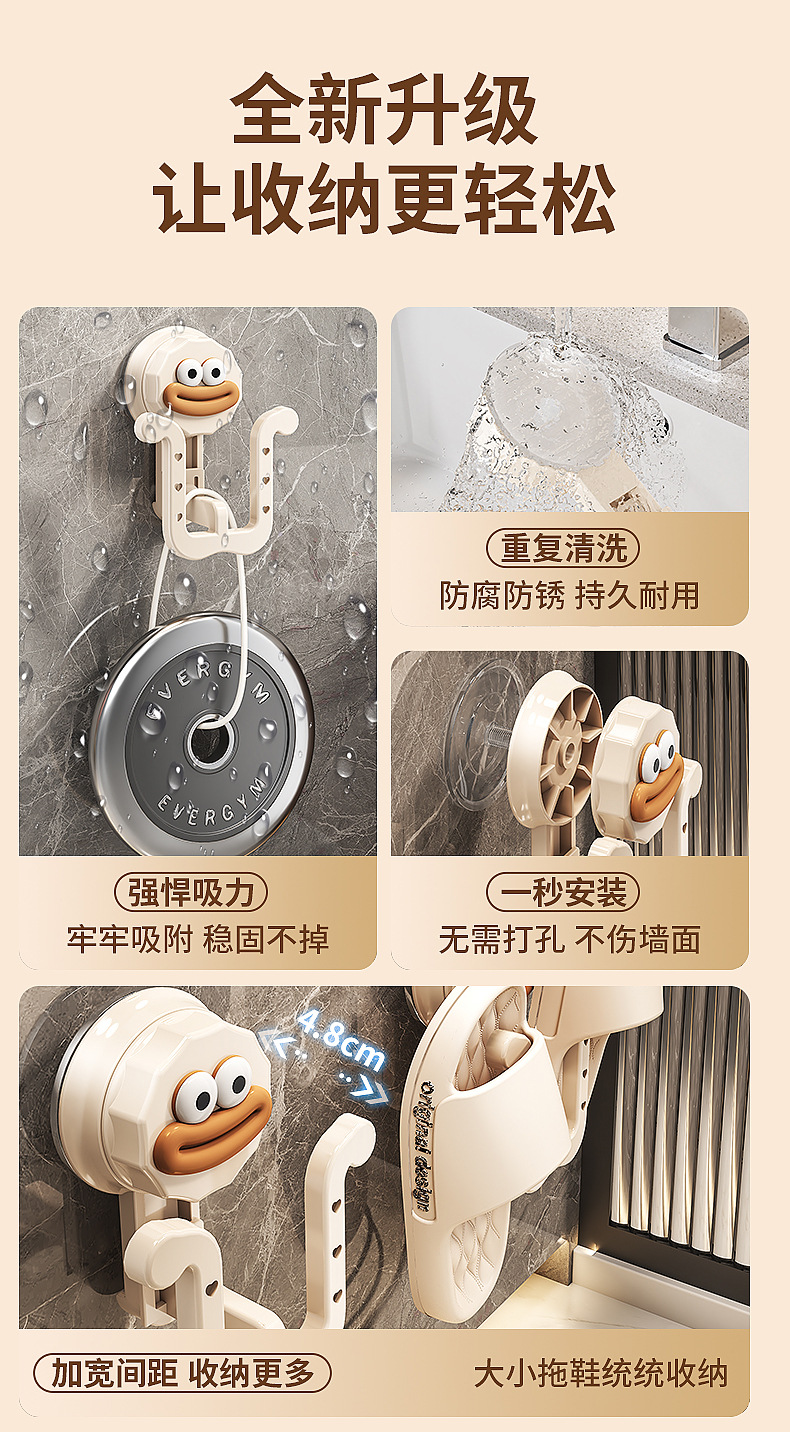 全新升级
让收纳更轻松

EVERGYM
EVERGYM

强悍吸力
牢牢吸附 稳固不掉

重复清洗
防腐防锈 持久耐用

一秒安装
无需打孔 不伤墙面

4.8cm

original design

加宽间距 收纳更多

大小拖鞋统统收纳