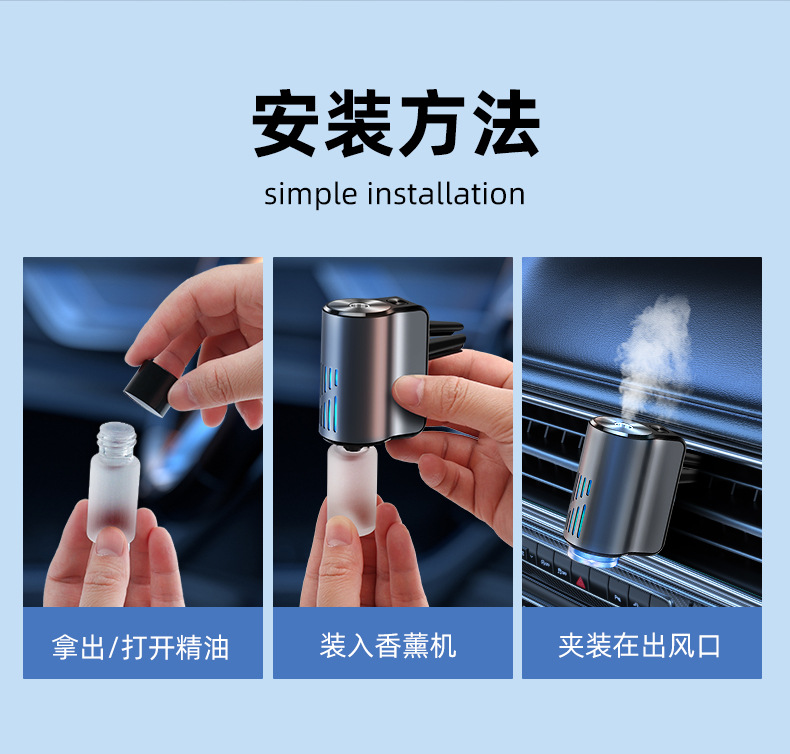 安装方法

simple installation

拿出/打开精油

装入香薰机

夹装在出风口