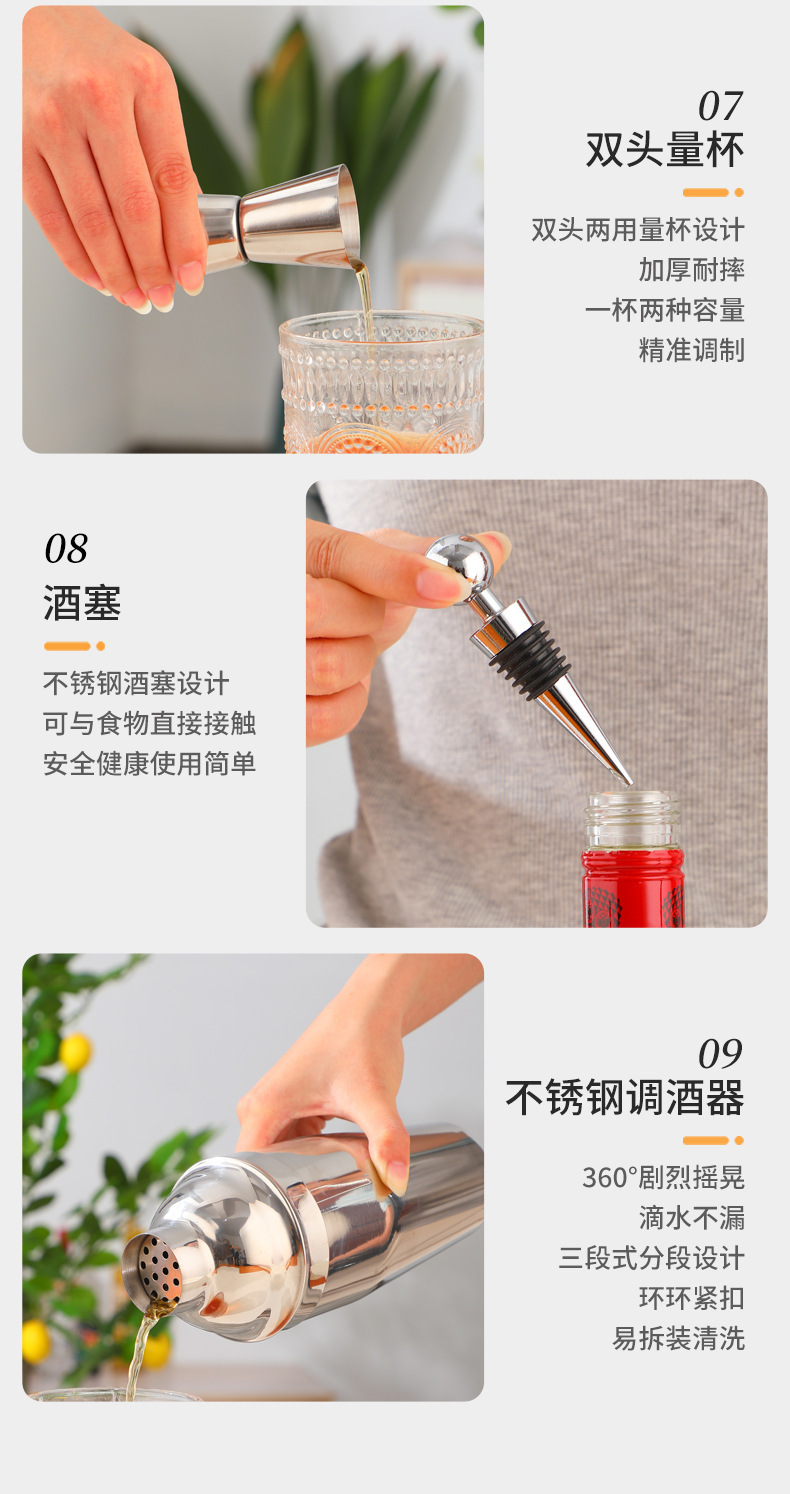 07
双头量杯

双头两用量杯设计
加厚耐摔
一杯两种容量
精准调制

08
酒塞

不锈钢酒塞设计
可与食物直接接触
安全健康使用简单

09
不锈钢调酒器

360°剧烈摇晃
滴水不漏
三段式分段设计
环环紧扣
易拆装清洗