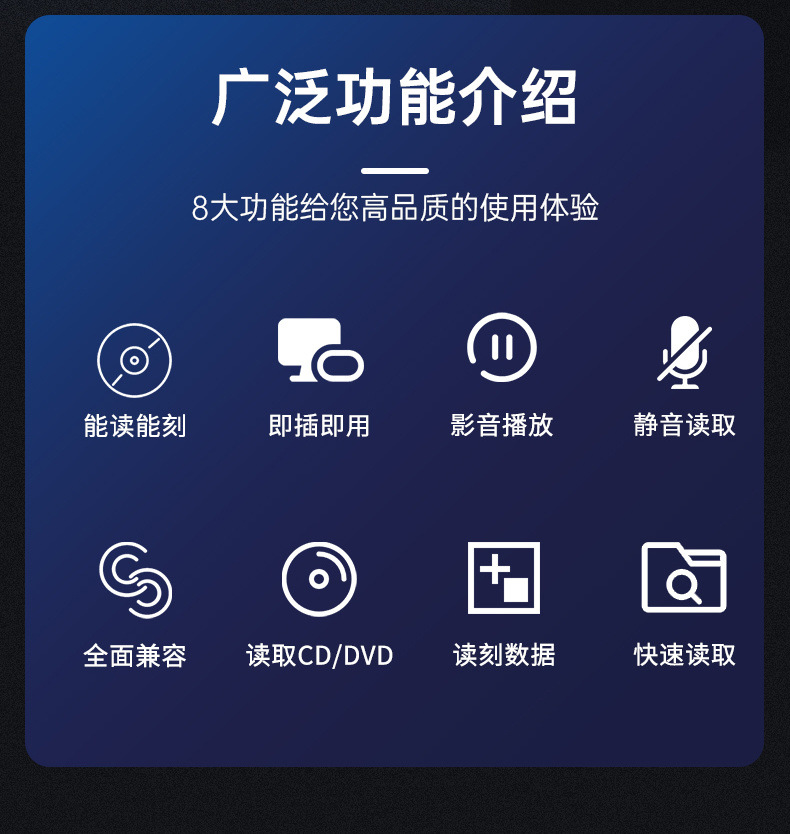 广泛功能介绍

8大功能给您高品质的使用体验

能读能刻

即插即用

影音播放

静音读取

全面兼容

读取CD/DVD

读刻数据

快速读取