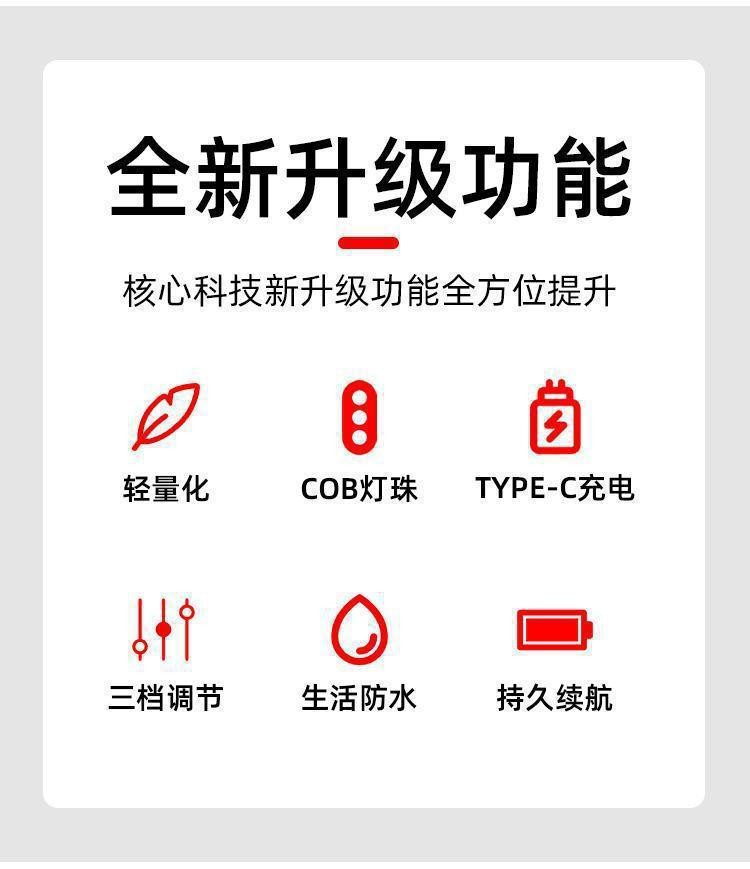 全新升级功能

核心科技新升级功能全方位提升

轻量化

COB灯珠

TYPE-C充电

三档调节

生活防水

持久续航