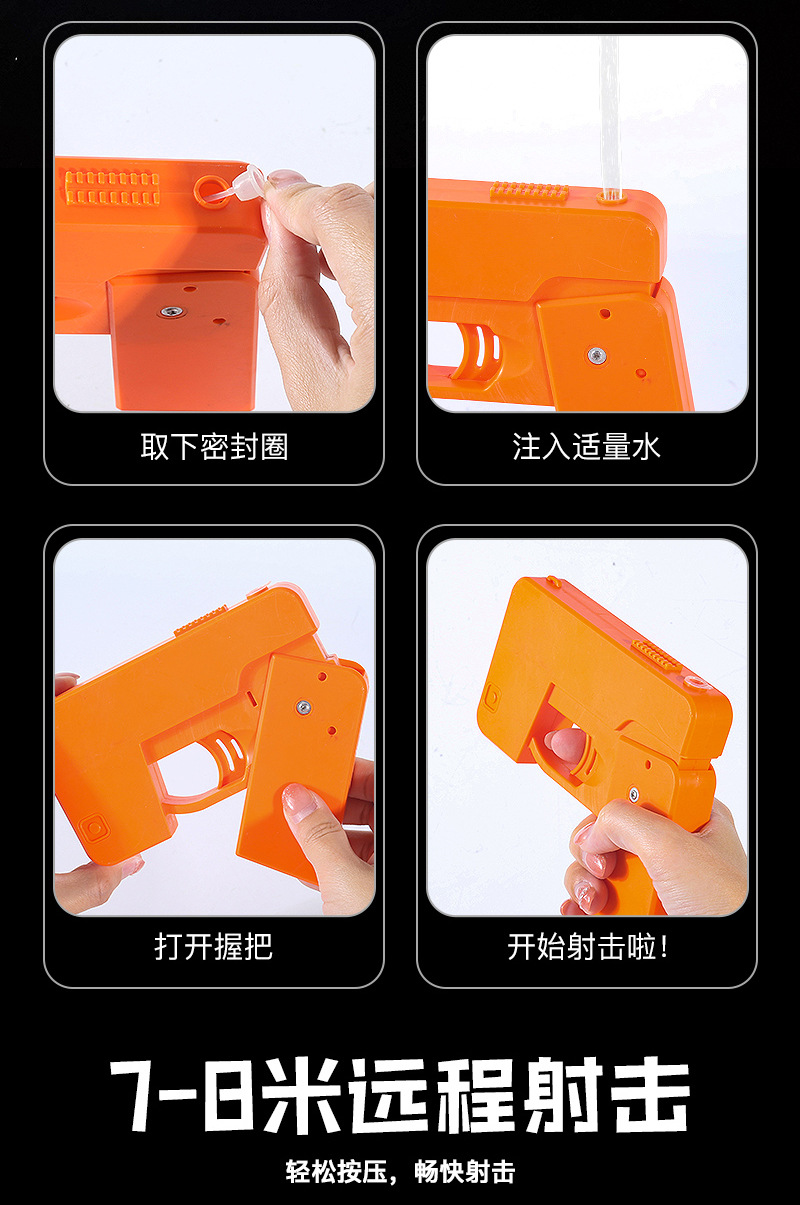 取下密封圈

注入适量水

打开握把

开始射击啦！

7-8米远程射击

轻松按压，畅快射击