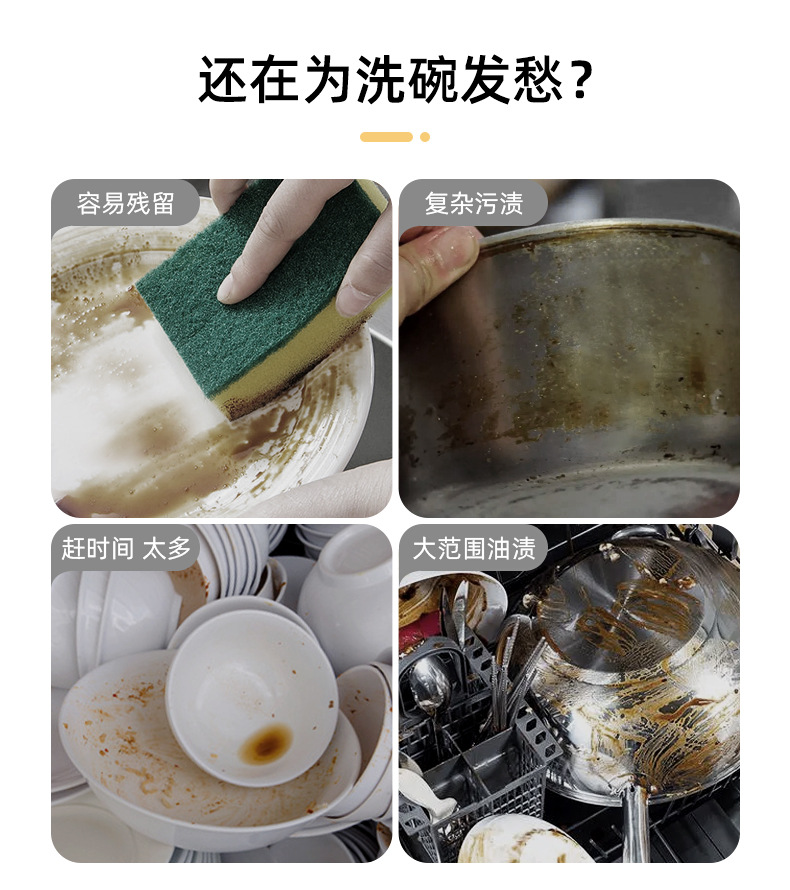 还在为洗碗发愁？

容易残留

复杂污渍

赶时间 太多

大范围油渍