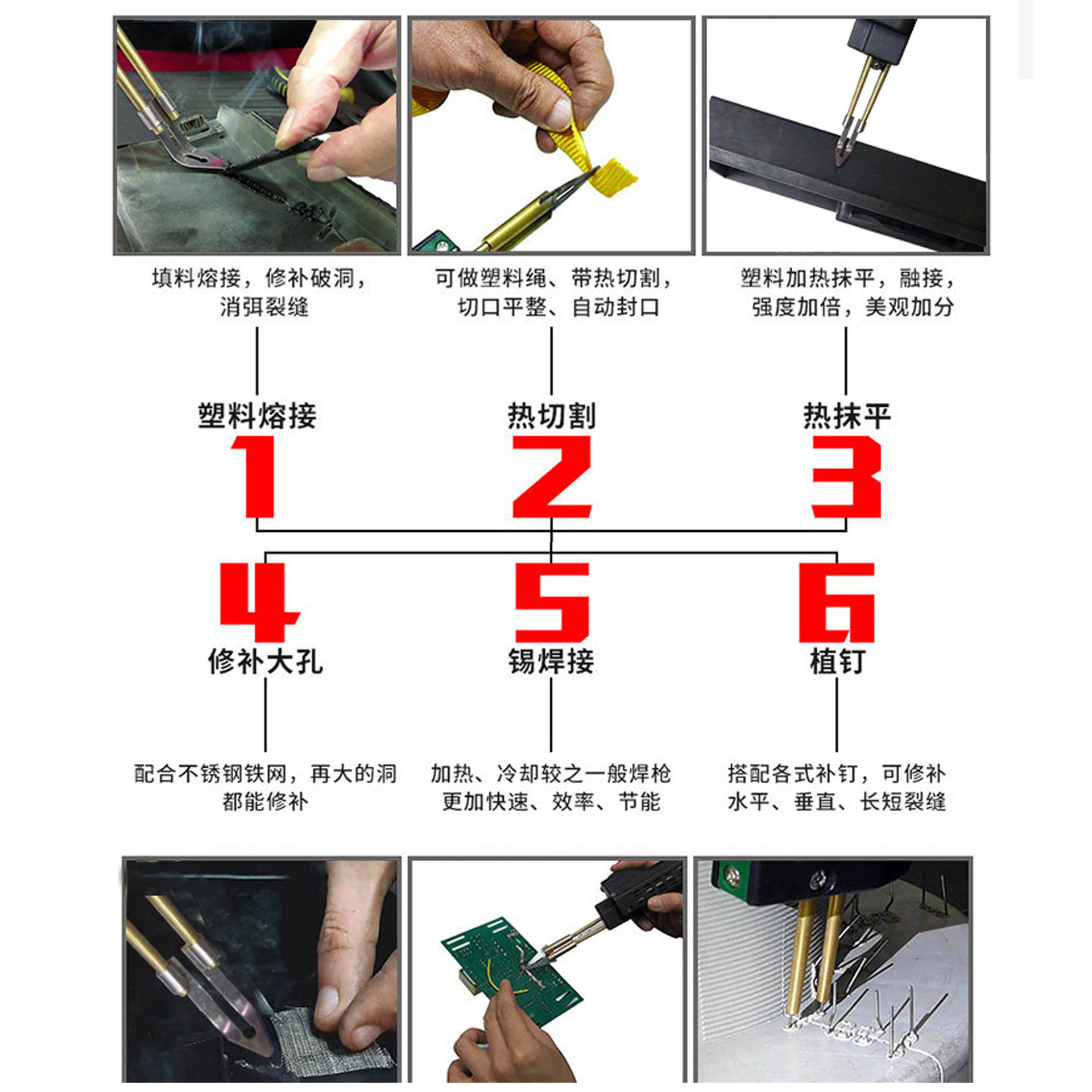 填料熔接，修补破洞，消弭裂缝

可做塑料绳、带热切割，切口平整、自动封口

塑料加热抹平，融接，强度加倍，美观加分

塑料熔接
1

热切割
2

热抹平
3

4
修补大孔

5
锡焊接

6
植钉

配合不锈钢铁网，再大的洞都能修补

加热、冷却较之一般焊枪更加快速、效率、节能

搭配各式补钉，可修补水平、垂直、长短裂缝