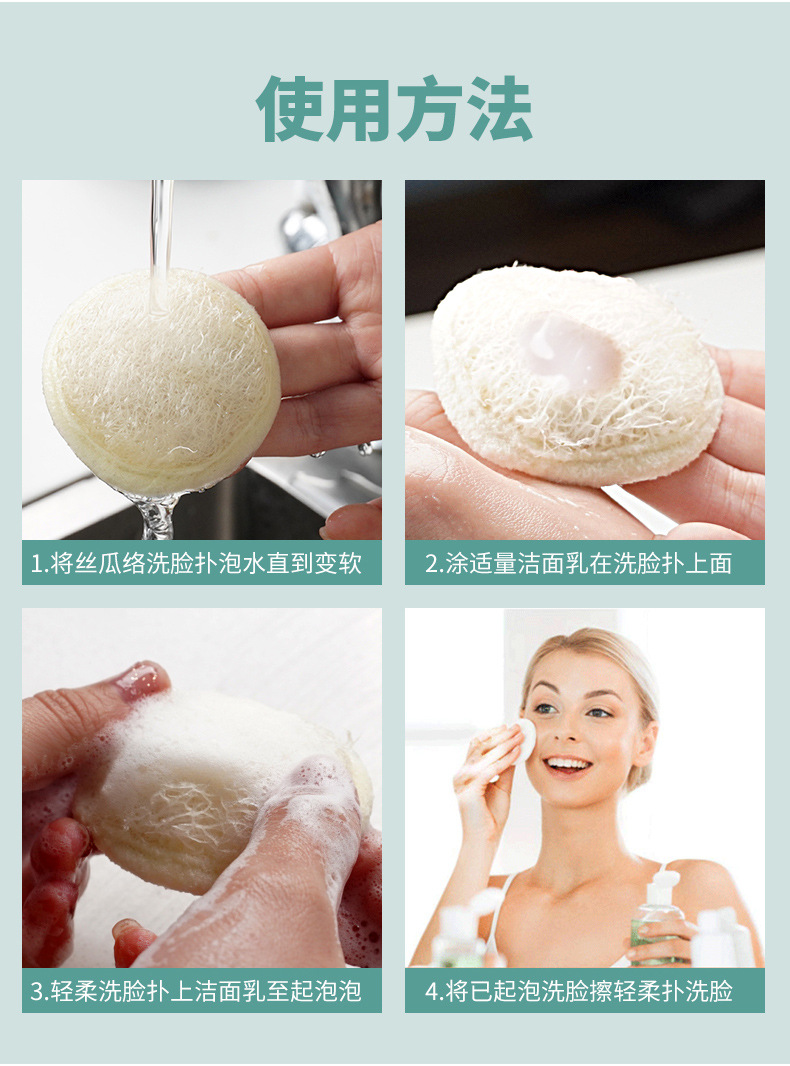 使用方法

1.将丝瓜络洗脸扑泡水直到变软

2.涂适量洁面乳在洗脸扑上面

3.轻柔洗脸扑上洁面乳至起泡泡

4.将已起泡洗脸擦轻柔扑洗脸