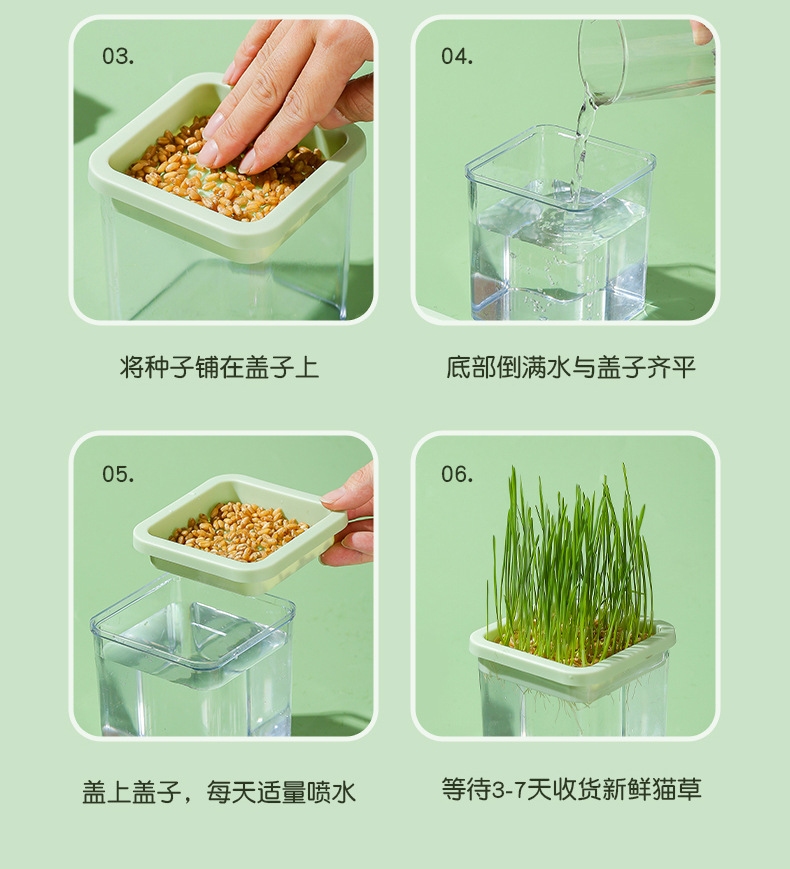 03.

将种子铺在盖子上

04.

底部倒满水与盖子齐平

05.

盖上盖子，每天适量喷水

06.

等待3-7天收货新鲜猫草