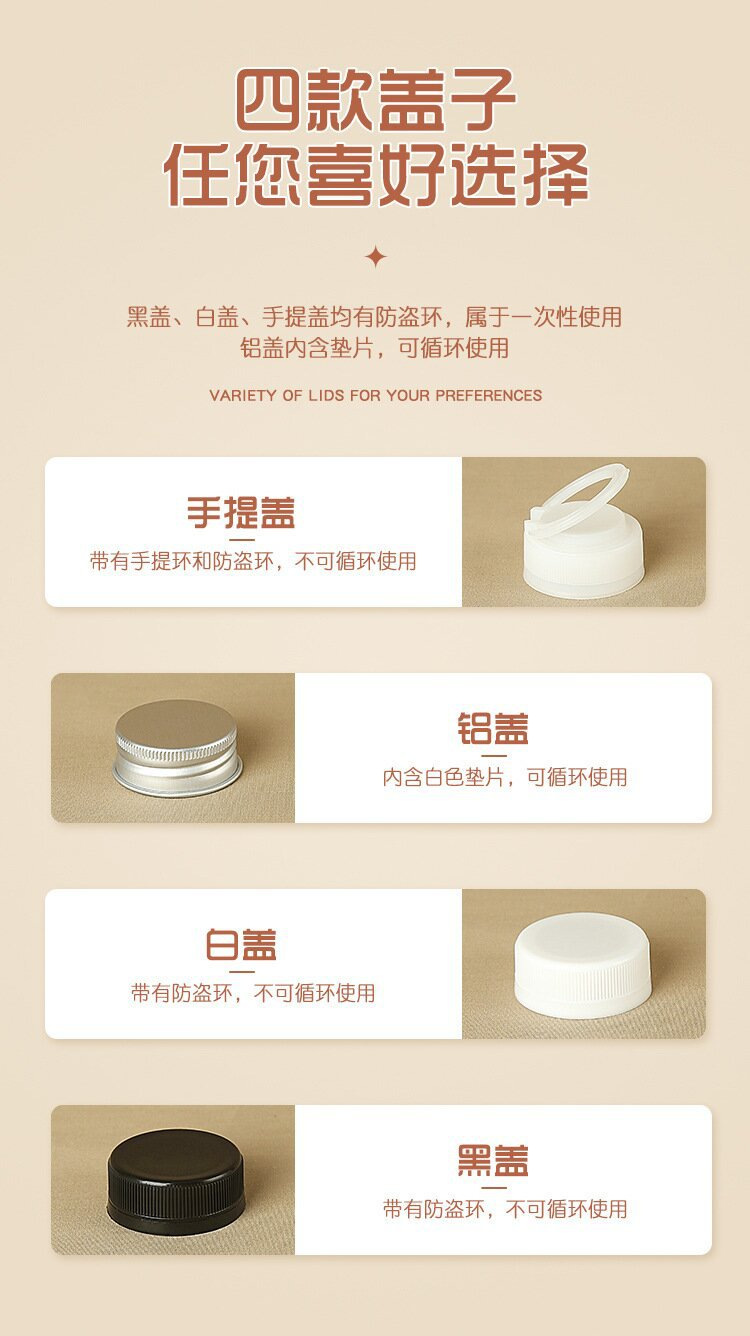 四款盖子
任您喜好选择

黑盖、白盖、手提盖均有防盗环，属于一次性使用
铝盖内含垫片，可循环使用

VARIETY OF LIDS FOR YOUR PREFERENCES

手提盖
带有手提环和防盗环，不可循环使用

铝盖
内含白色垫片，可循环使用

白盖
带有防盗环，不可循环使用

黑盖
带有防盗环，不可循环使用