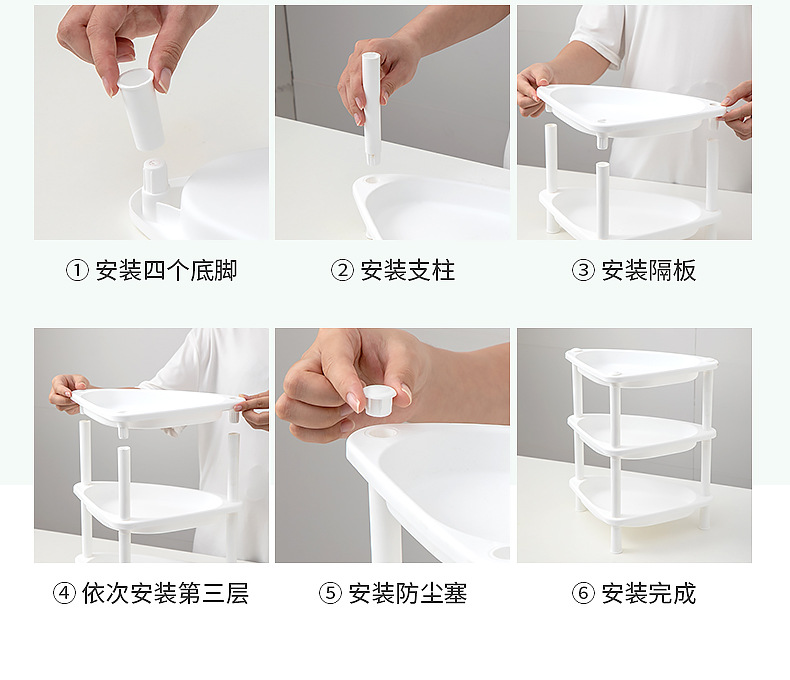 ① 安装四个底脚

② 安装支柱

③ 安装隔板

④ 依次安装第三层

⑤ 安装防尘塞

⑥ 安装完成