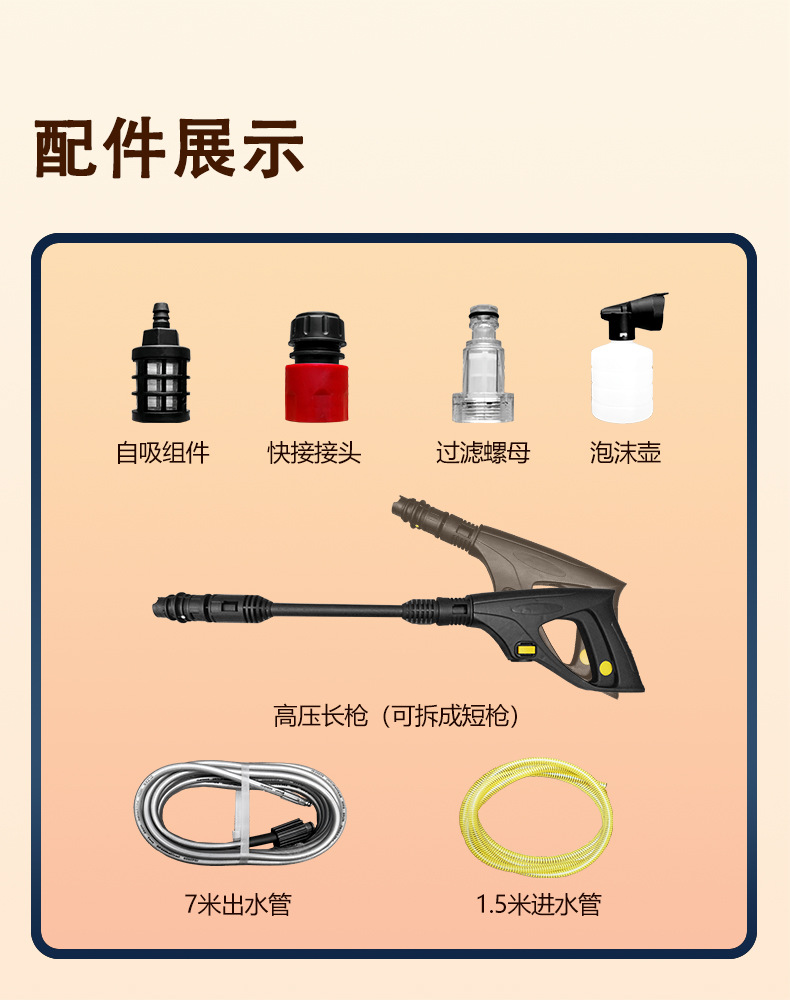 配件展示

自吸组件

快接接头

过滤螺母

泡沫壶

高压长枪（可拆成短枪）

7米出水管

1.5米进水管