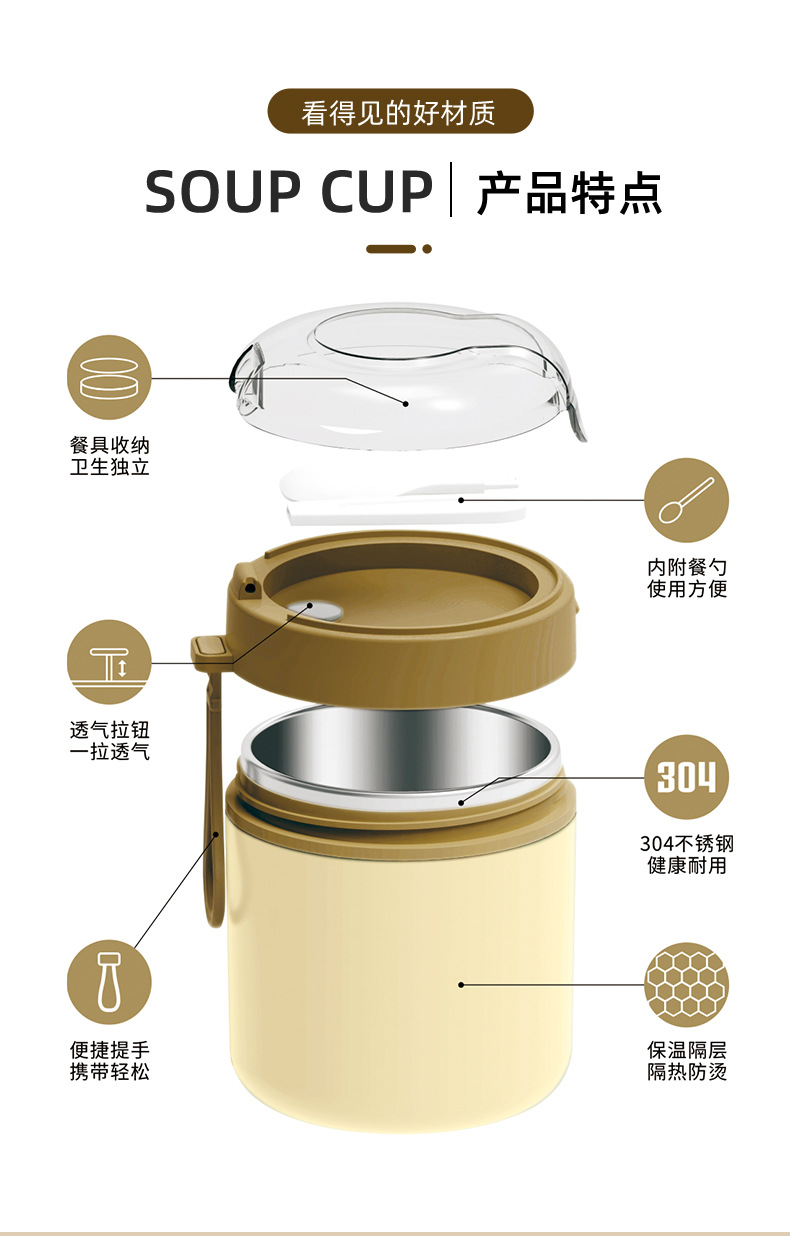 看得见的好材质

SOUP CUP | 产品特点

餐具收纳
卫生独立

内附餐勺
使用方便

透气拉钮
一拉透气

304

304不锈钢
健康耐用

便捷提手
携带轻松

保温隔层
隔热防烫