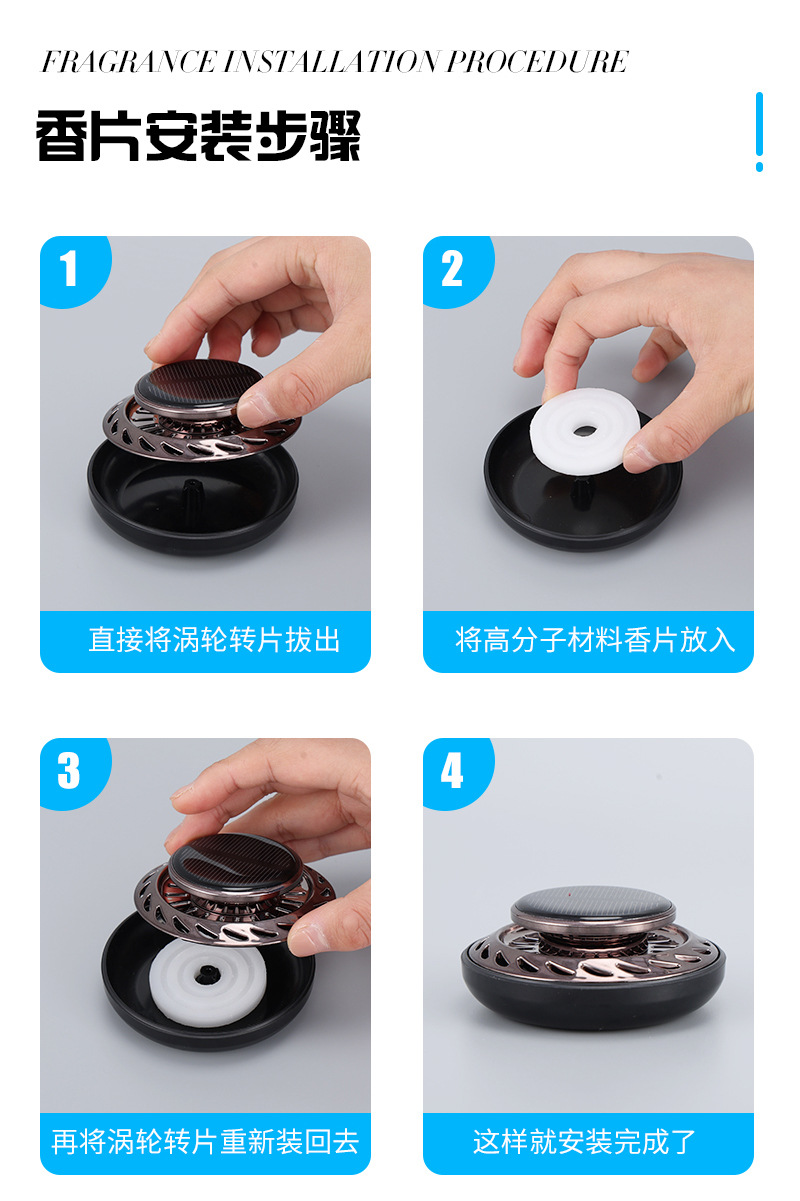 FRAGRANCE INSTALLATION PROCEDURE

香片安装步骤

1

直接将涡轮转片拔出

2

将高分子材料香片放入

3

再将涡轮转片重新装回去

4

这样就安装完成了