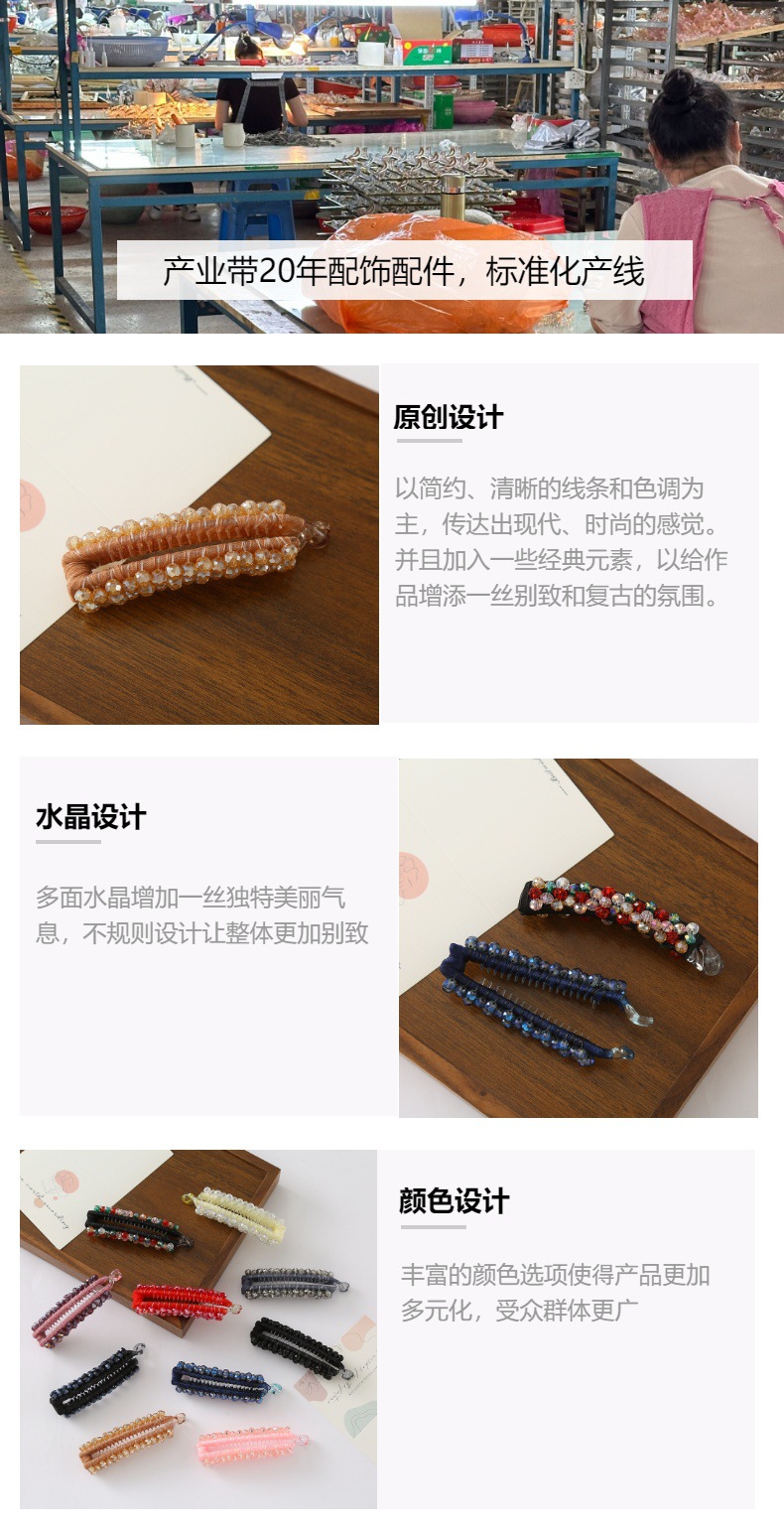 产业带20年配饰配件，标准化产线

原创设计

以简约、清晰的线条和色调为主，传达出现代、时尚的感觉。并且加入一些经典元素，以给作品增添一丝别致和复古的氛围。

水晶设计

多面水晶增加一丝独特美丽气息，不规则设计让整体更加别致

颜色设计

丰富的颜色选项使得产品更加多元化，受众群体更广