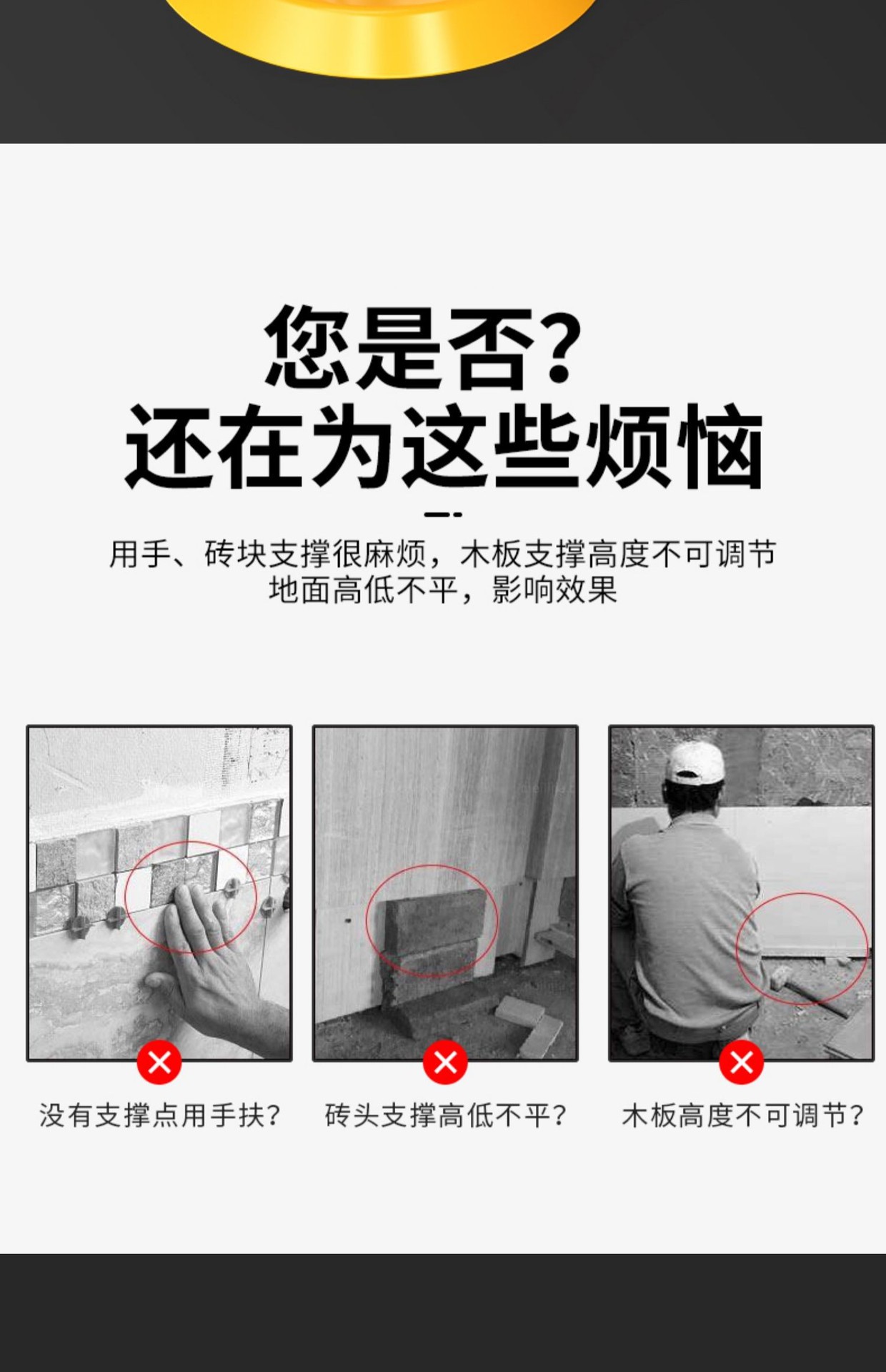 您是否?
还在为这些烦恼

用手、砖块支撑很麻烦，木板支撑高度不可调节
地面高低不平，影响效果

没有支撑点用手扶？

砖头支撑高低不平？

木板高度不可调节？