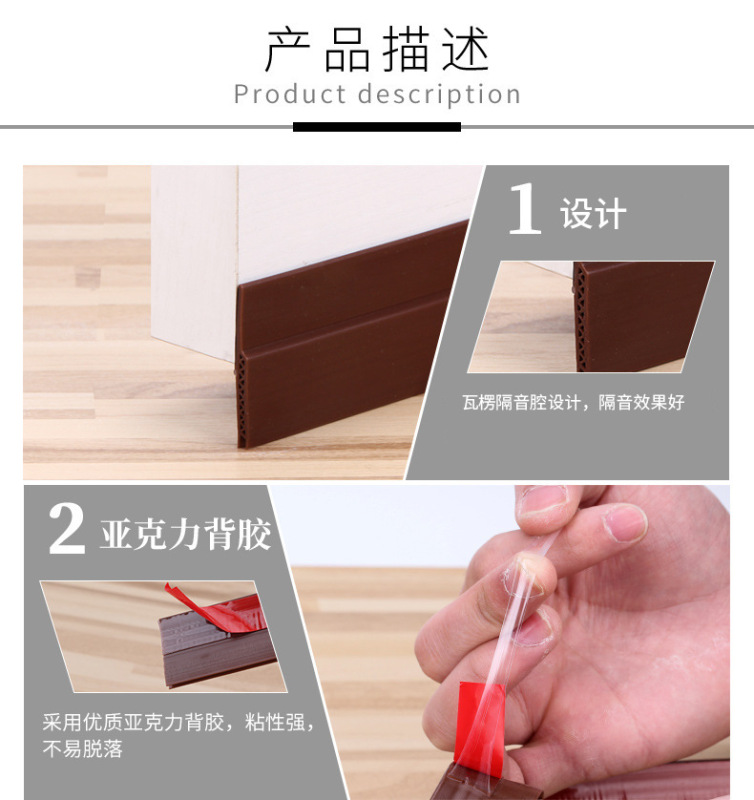 产品描述
Product description

1 设计

瓦楞隔音腔设计，隔音效果好

2 亚克力背胶

采用优质亚克力背胶，粘性强，不易脱落