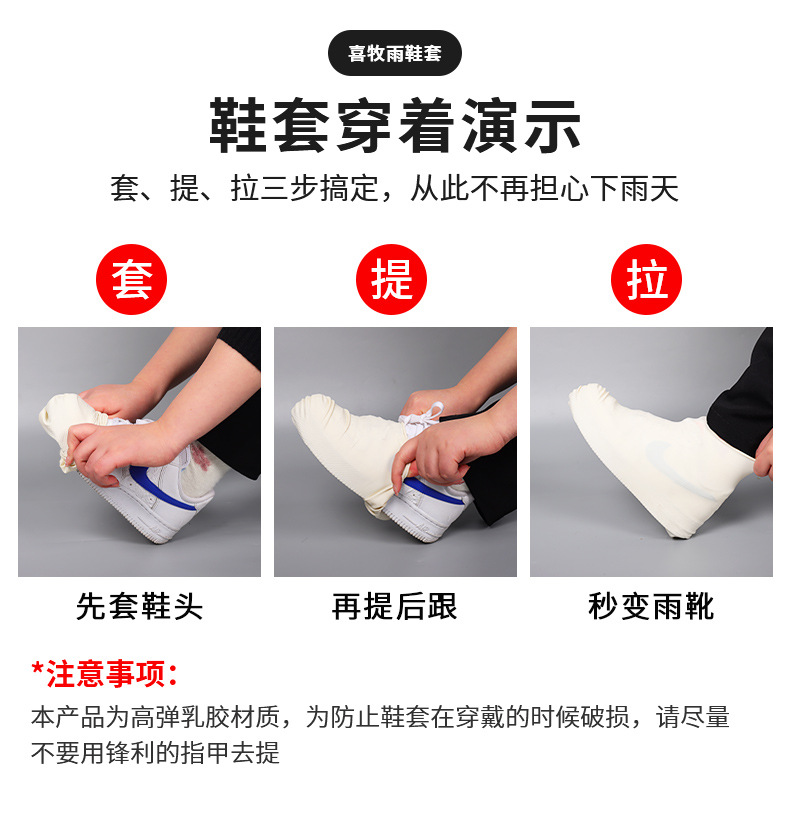 喜牧雨鞋套

鞋套穿着演示

套、提、拉三步搞定，从此不再担心下雨天

套

提

拉

先套鞋头

再提后跟

秒变雨靴

*注意事项：

本产品为高弹乳胶材质，为防止鞋套在穿戴的时候破损，请尽量不要用锋利的指甲去提