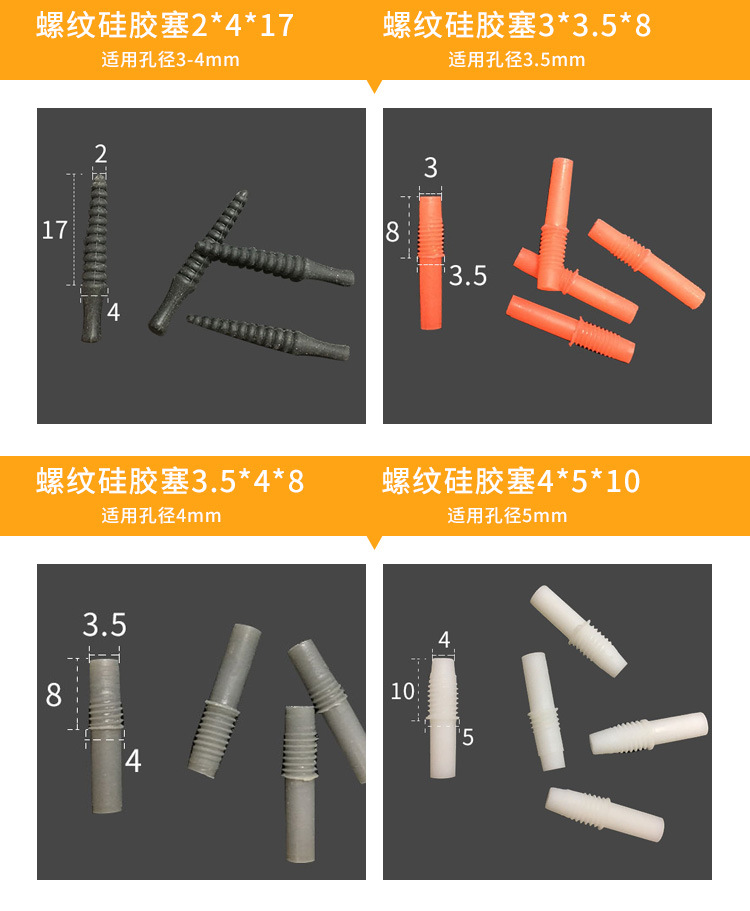 螺纹硅胶塞2*4*17
适用孔径3-4mm

2
17
4

螺纹硅胶塞3*3.5*8
适用孔径3.5mm

3
8
3.5

螺纹硅胶塞3.5*4*8
适用孔径4mm

3.5
8
4

螺纹硅胶塞4*5*10
适用孔径5mm

4
10
5