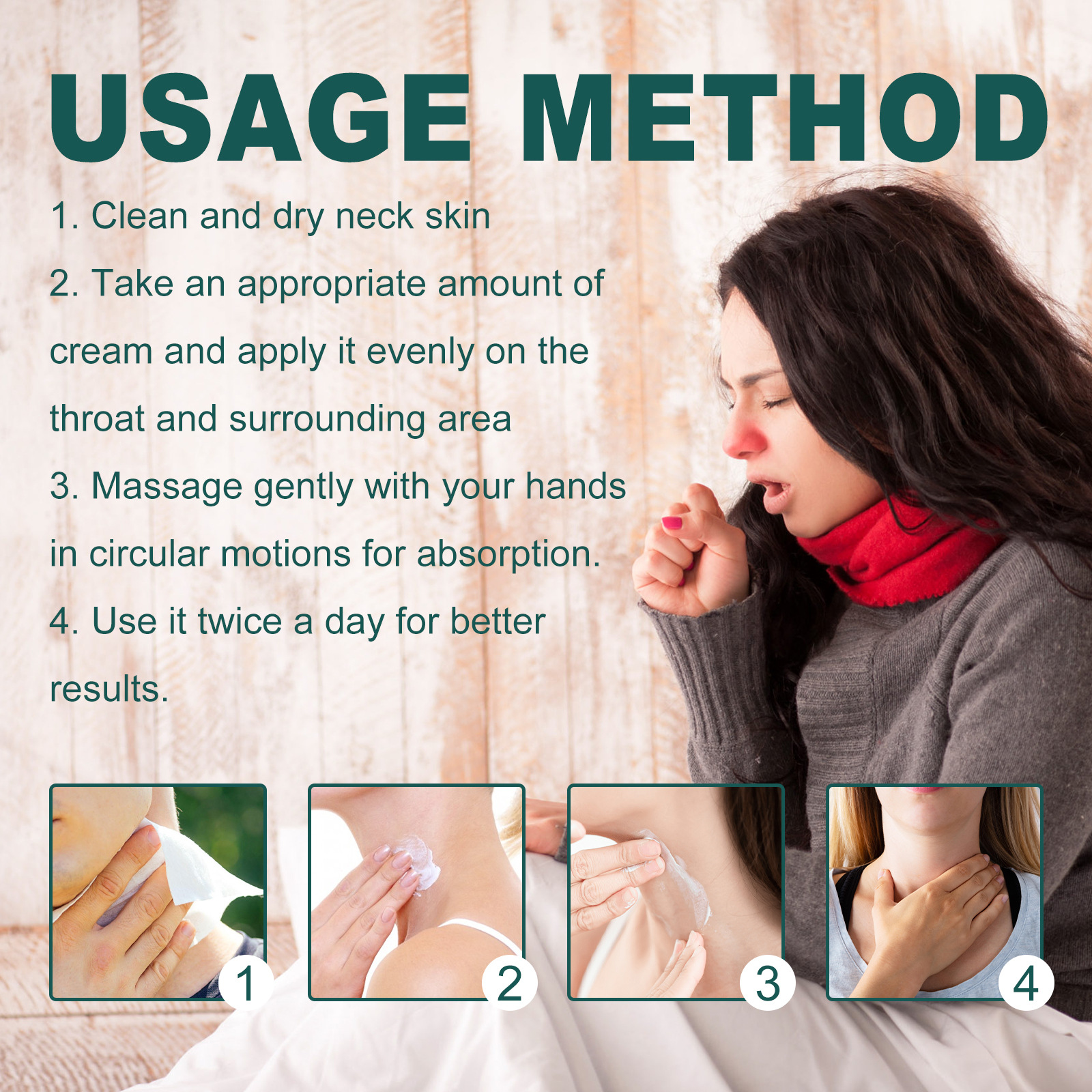 USAGE METHOD

1. Clean and dry neck skin

2. Take an appropriate amount of cream and apply it evenly on the throat and surrounding area

3. Massage gently with your hands in circular motions for absorption.

4. Use it twice a day for better results.

1

2

3

4