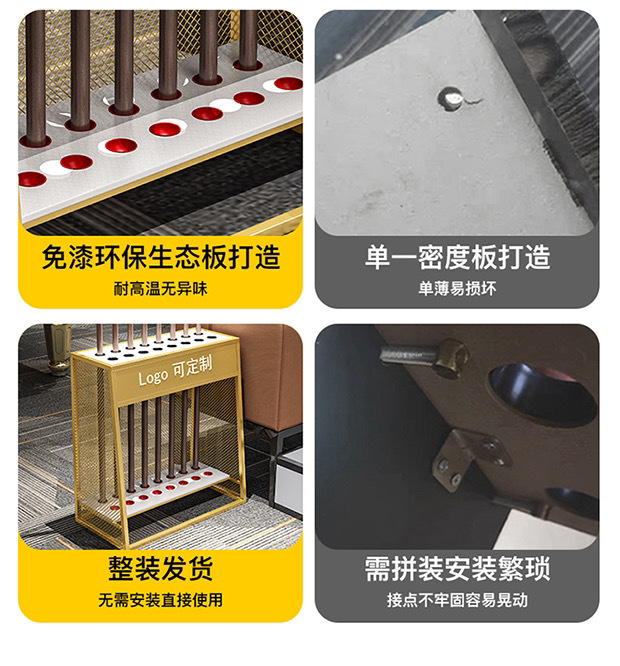 免漆环保生态板打造
耐高温无异味

单一密度板打造
单薄易损坏

Logo 可定制

整装发货
无需安装直接使用

需拼装安装繁琐
接点不牢固容易晃动