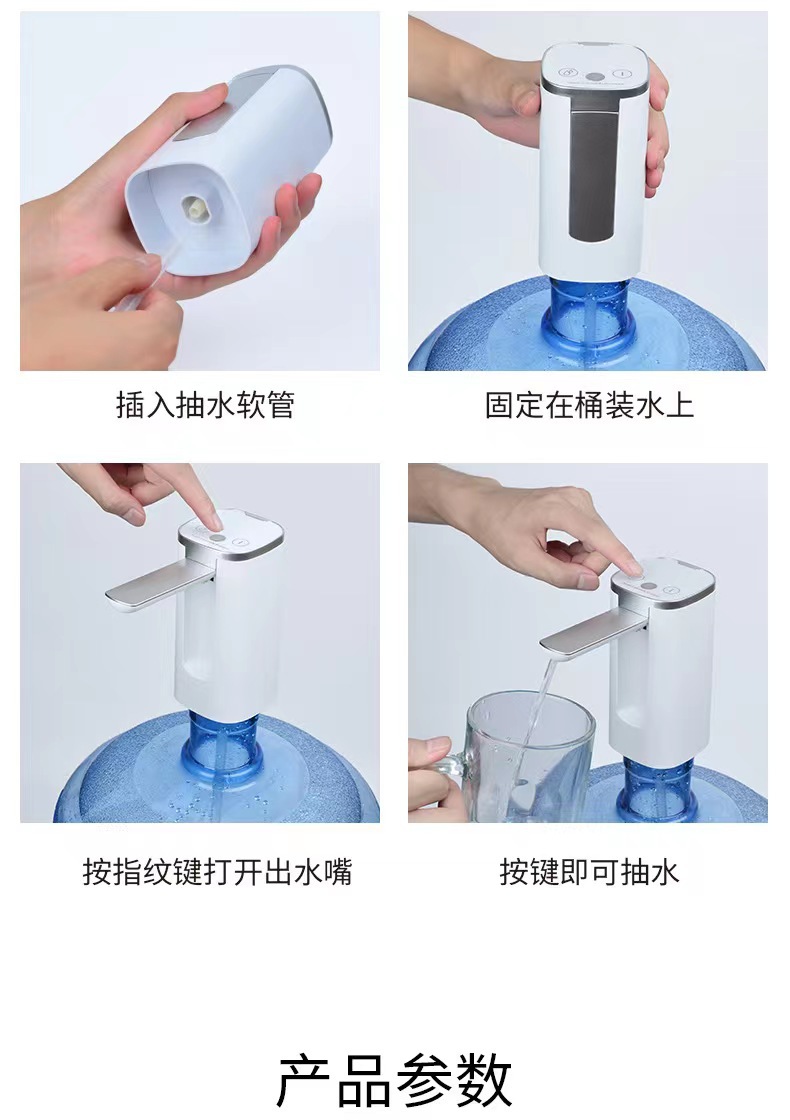 插入抽水软管

固定在桶装水上

按指纹键打开出水嘴

按键即可抽水

产品参数