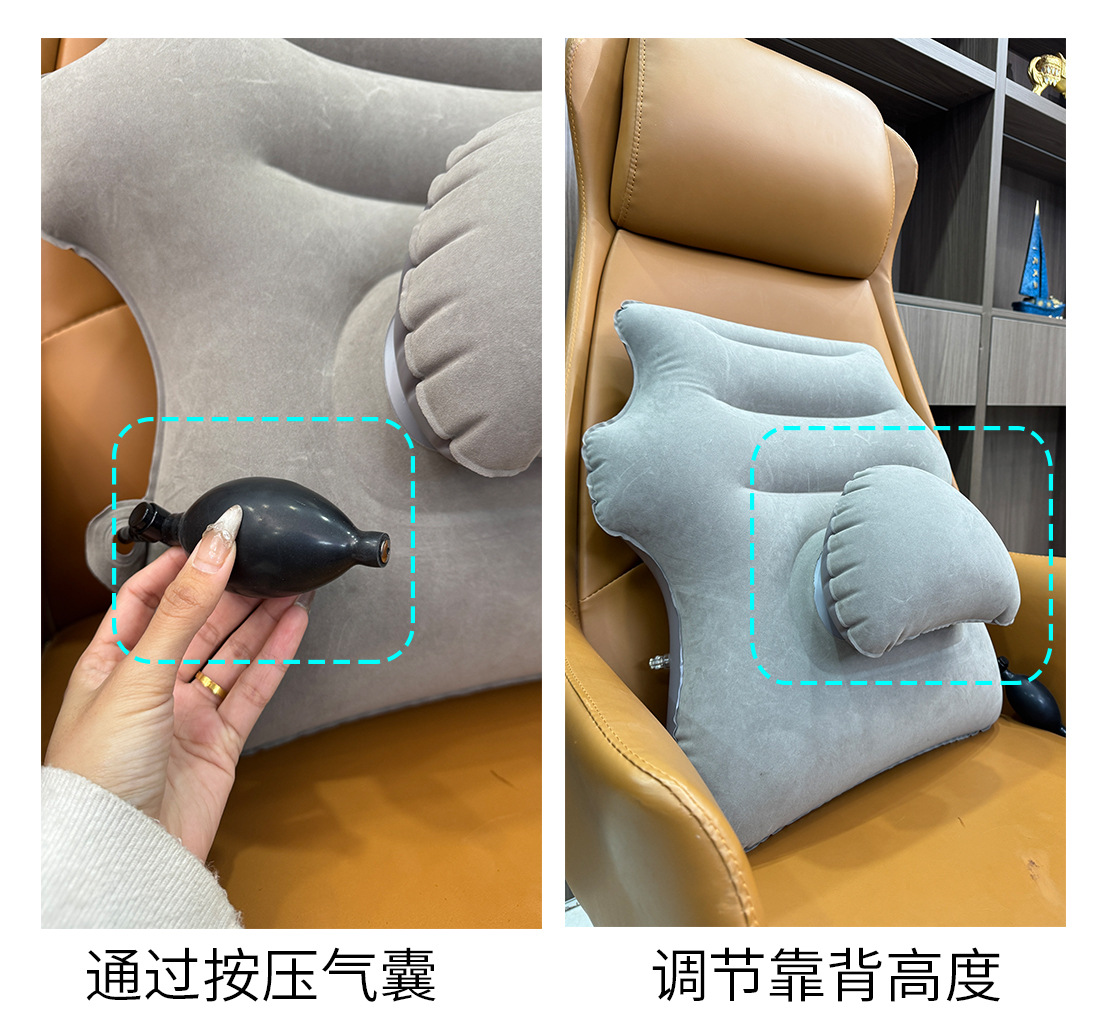 通过按压气囊

调节靠背高度