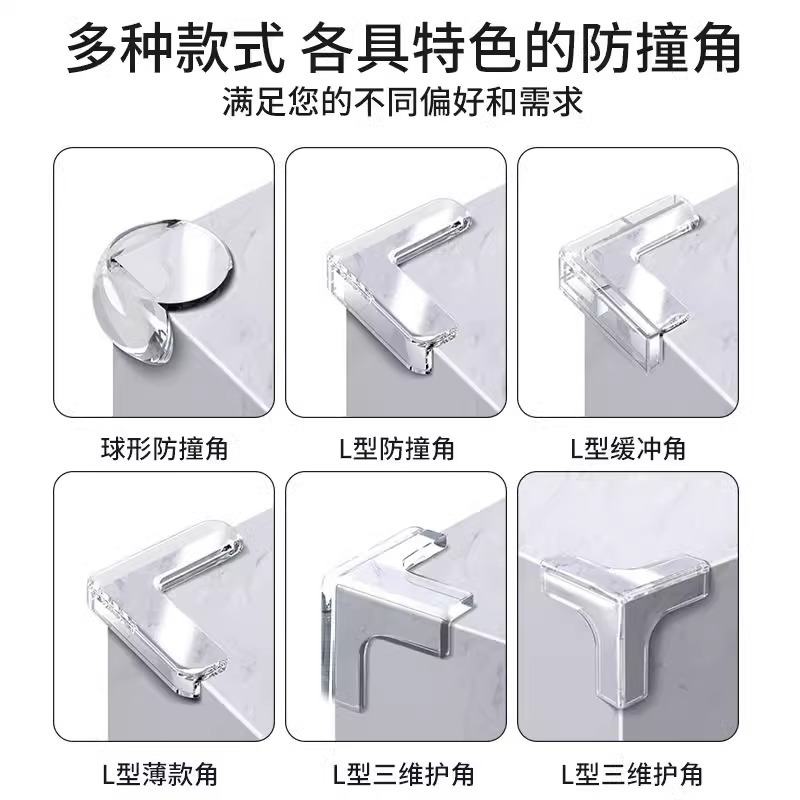 多种款式 各具特色的防撞角

满足您的不同偏好和需求

球形防撞角

L型防撞角

L型缓冲角

L型薄款角

L型三维护角

L型三维护角