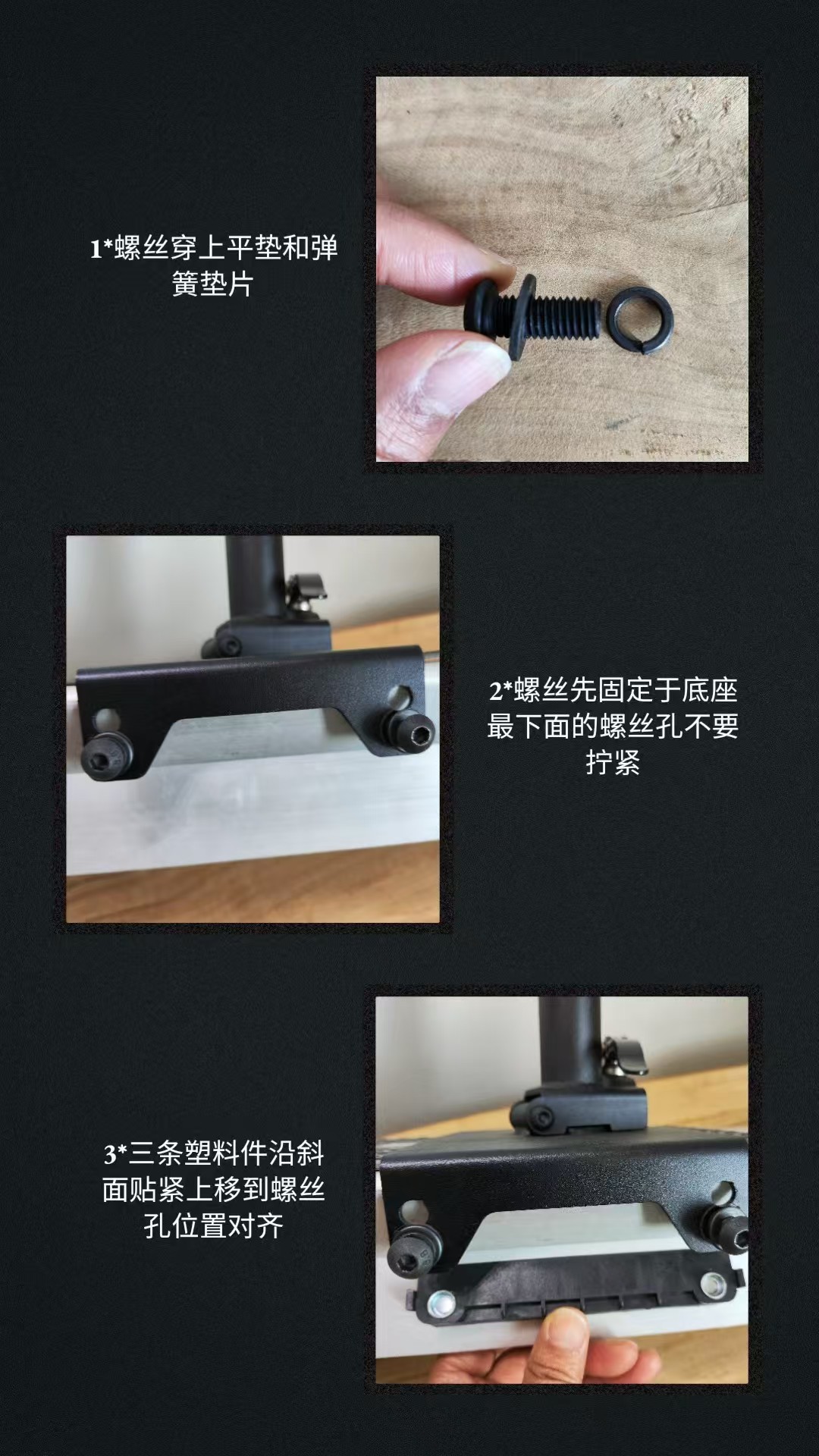 1*螺丝穿上平垫和弹簧垫片

2*螺丝先固定于底座最下面的螺丝孔不要拧紧

3*三条塑料件沿斜面贴紧上移到螺丝孔位置对齐