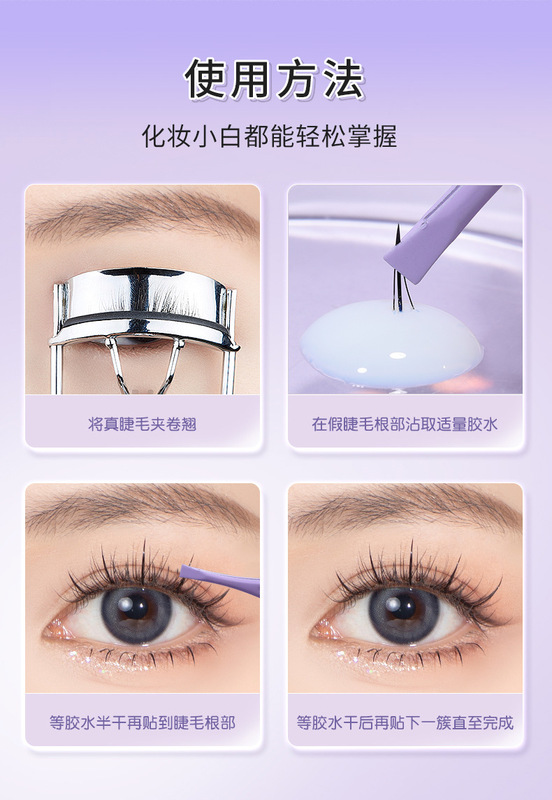 使用方法

化妆小白都能轻松掌握

将真睫毛夹卷翘

在假睫毛根部沾取适量胶水

等胶水半干再贴到睫毛根部

等胶水干后再贴下一簇直至完成