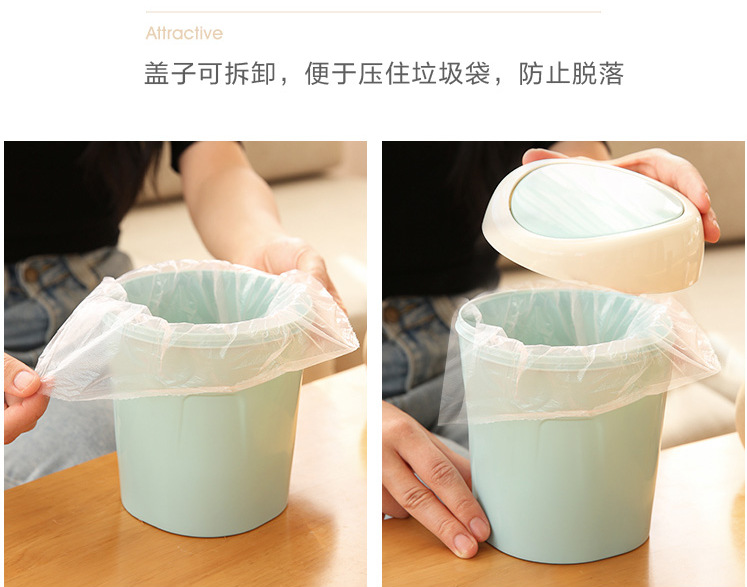 Attractive

盖子可拆卸，便于压住垃圾袋，防止脱落