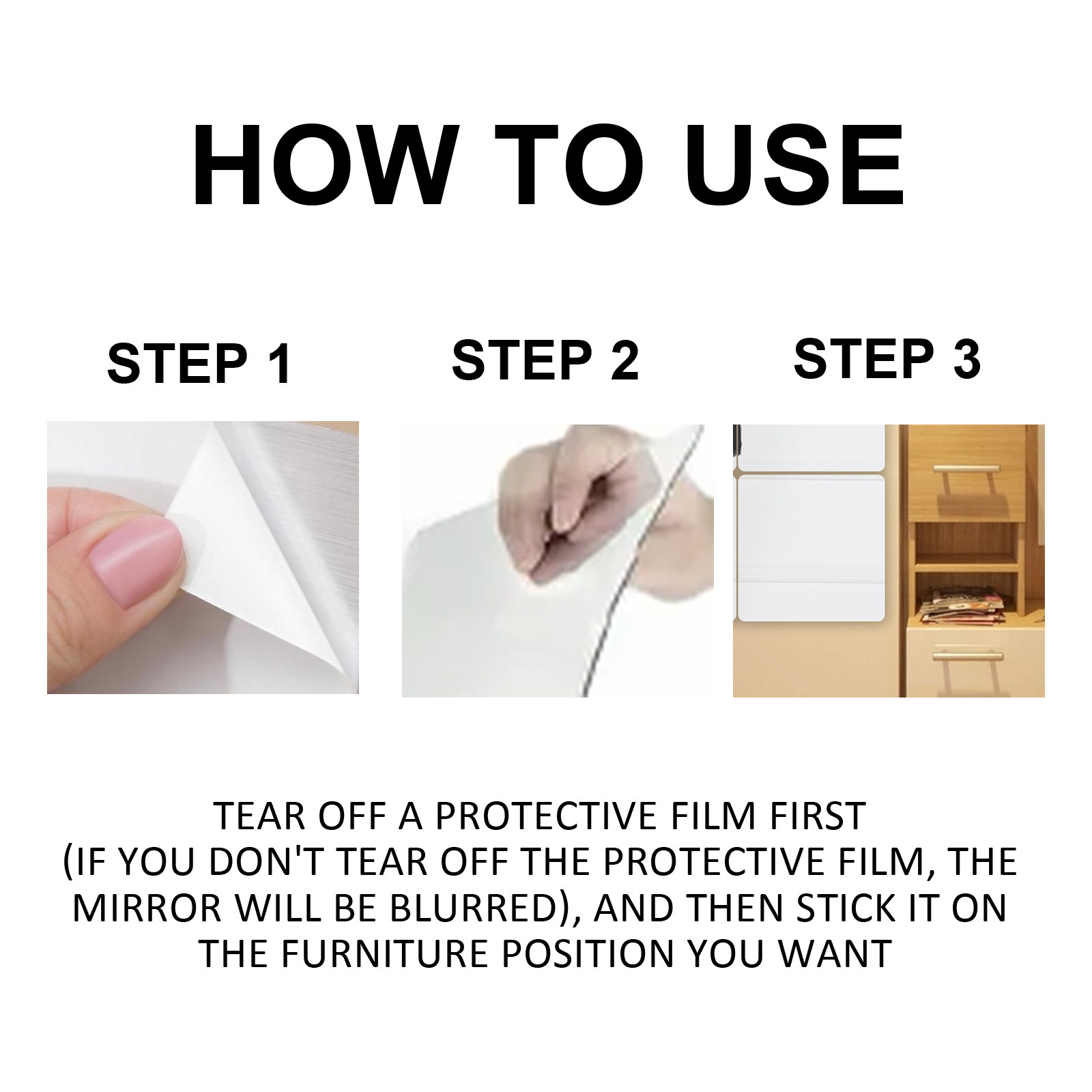 HOW TO USE

STEP 1

STEP 2

STEP 3

TEAR OFF A PROTECTIVE FILM FIRST (IF YOU DON'T TEAR OFF THE PROTECTIVE FILM, THE MIRROR WILL BE BLURRED), AND THEN STICK IT ON THE FURNITURE POSITION YOU WANT