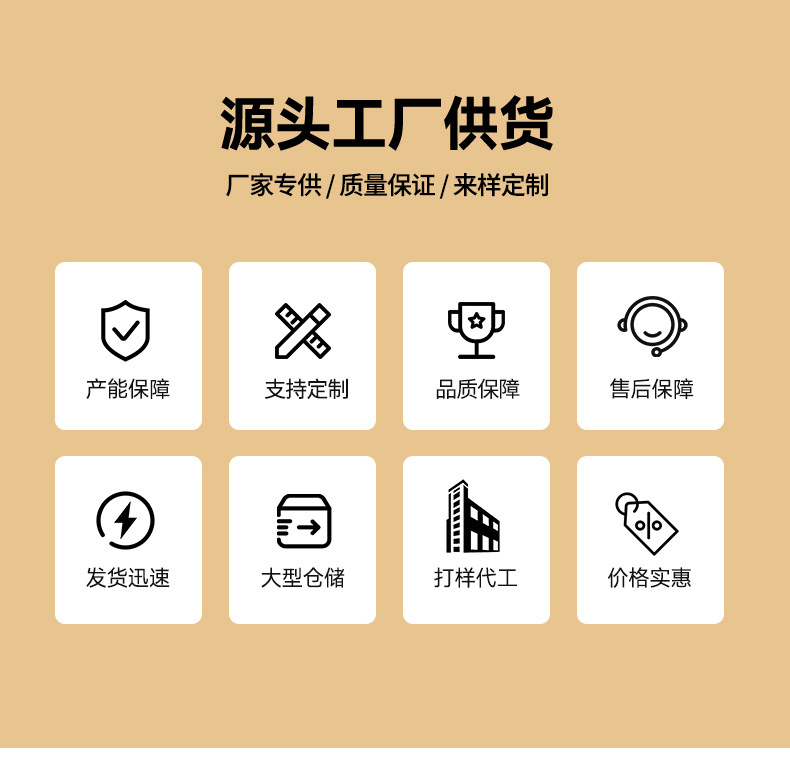 源头工厂供货

厂家专供/质量保证/来样定制

产能保障

支持定制

品质保障

售后保障

发货迅速

大型仓储

打样代工

价格实惠