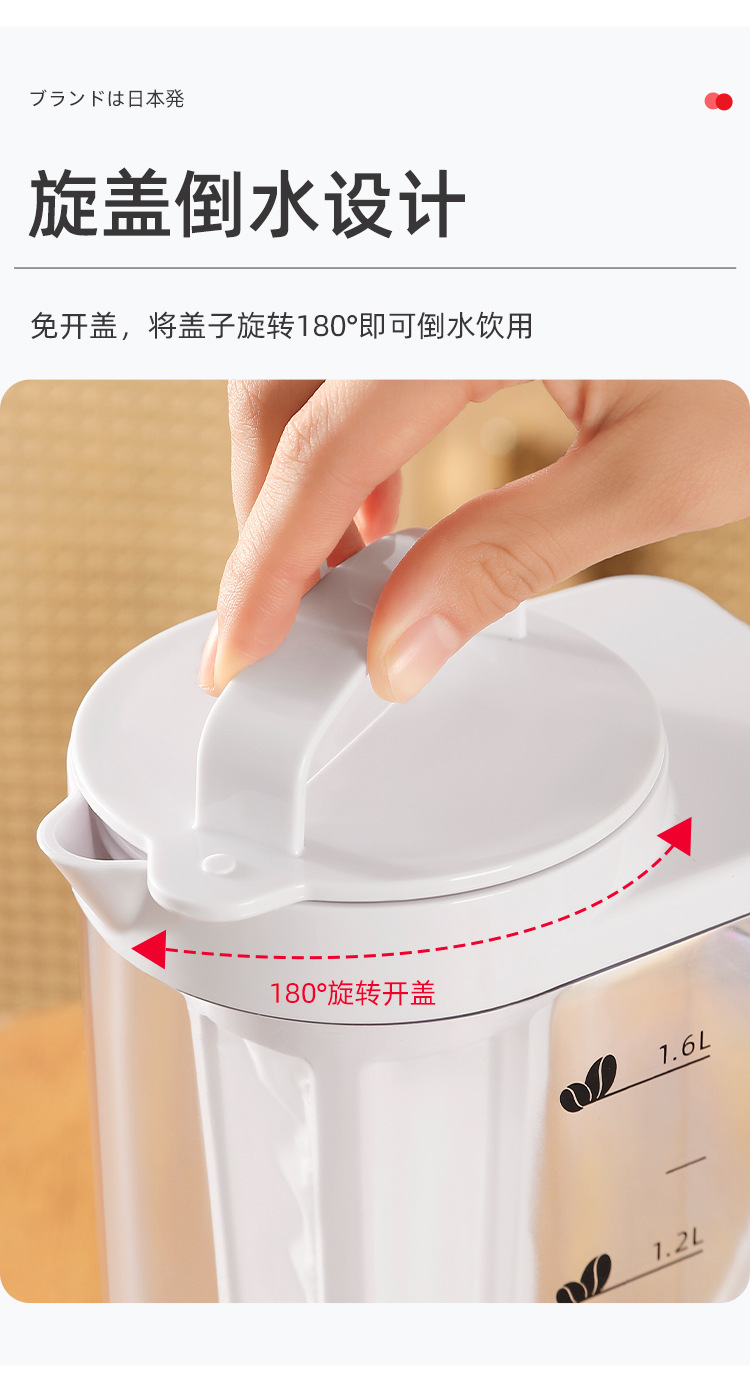 ブランドは日本発

旋盖倒水设计

免开盖，将盖子旋转180°即可倒水饮用

180°旋转开盖

1.6L

1.2L