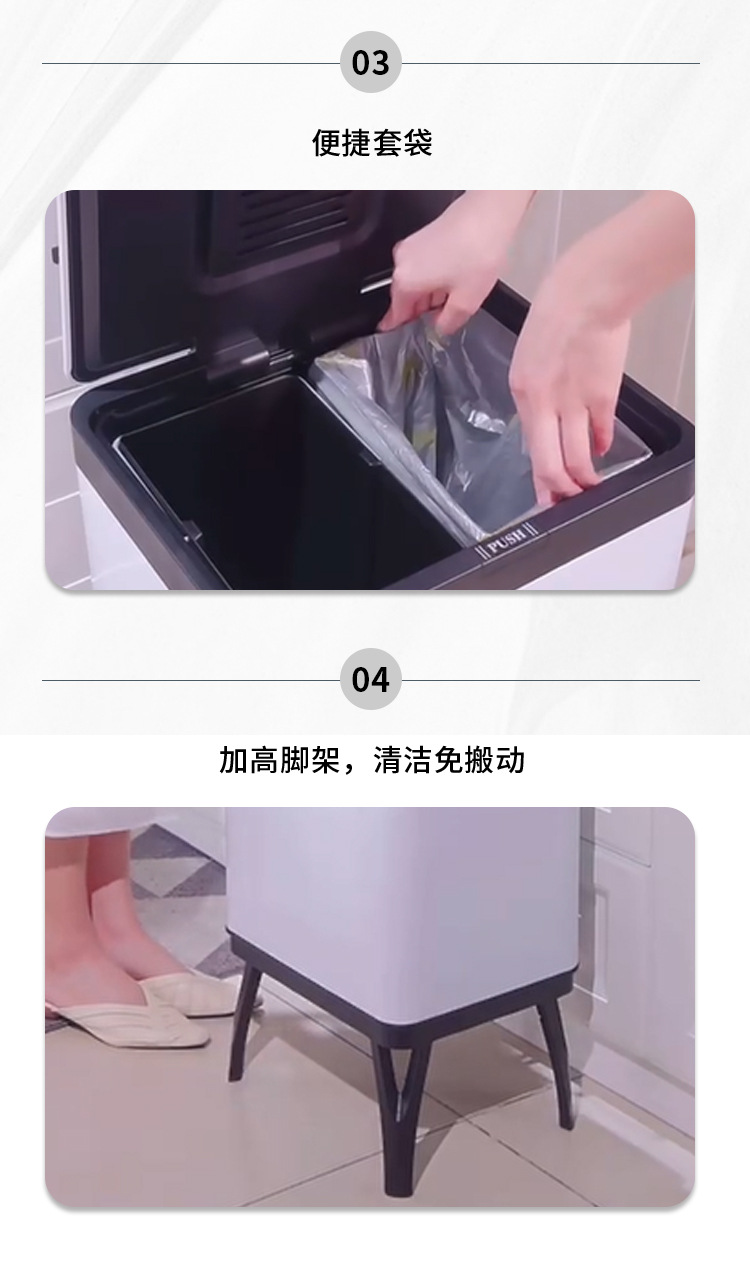 03

便捷套袋

PUSH

04

加高脚架，清洁免搬动