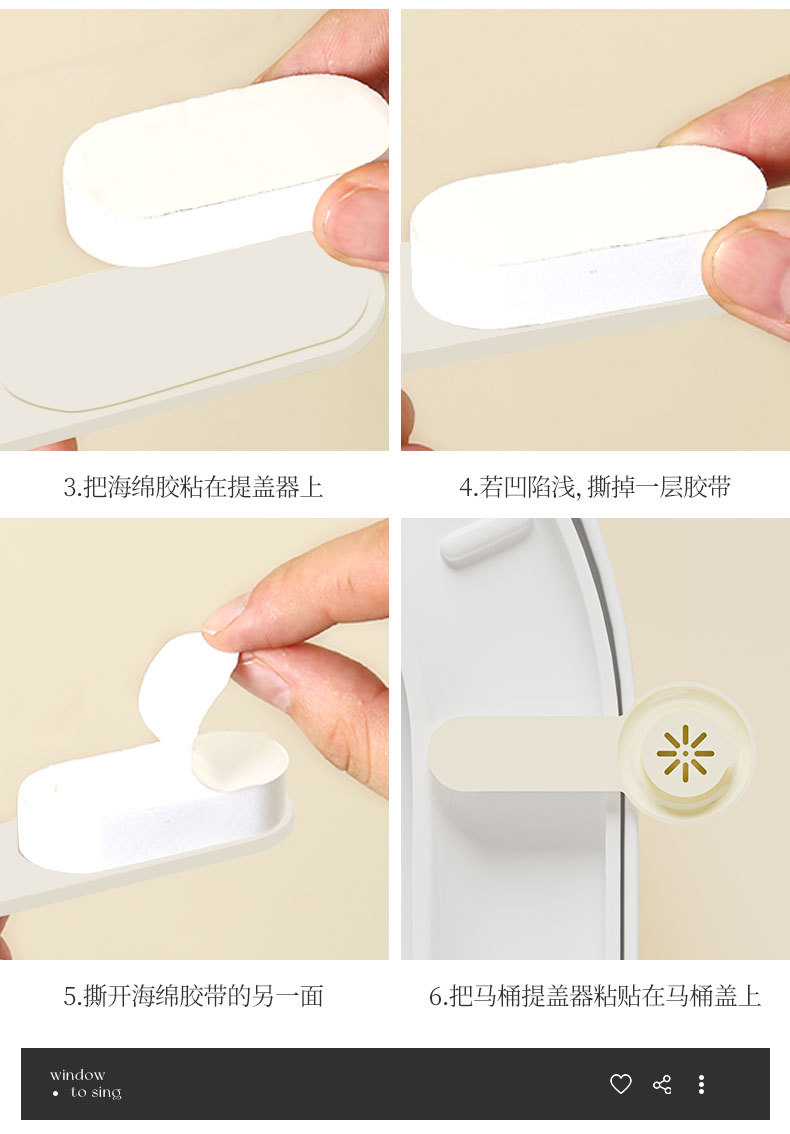 3.把海绵胶粘在提盖器上

4.若凹陷浅, 撕掉一层胶带

5.撕开海绵胶带的另一面

6.把马桶提盖器粘贴在马桶盖上

window
• to sing