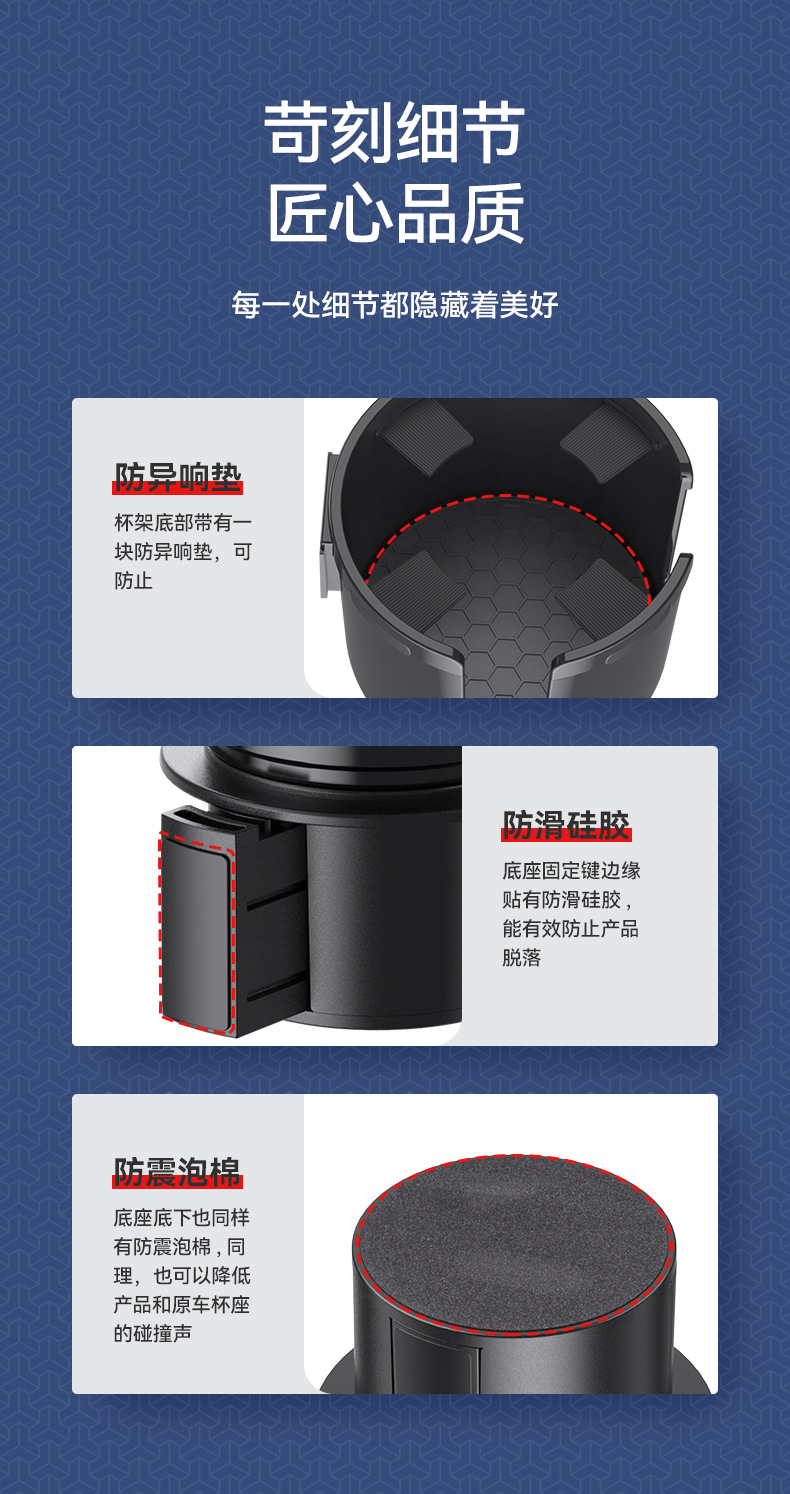 苛刻细节
匠心品质

每一处细节都隐藏着美好

防异响垫

杯架底部带有一块防异响垫，可防止

防滑硅胶

底座固定键边缘贴有防滑硅胶，能有效防止产品脱落

防震泡棉

底座底下也同样有防震泡棉，同理，也可以降低产品和原车杯座的碰撞声