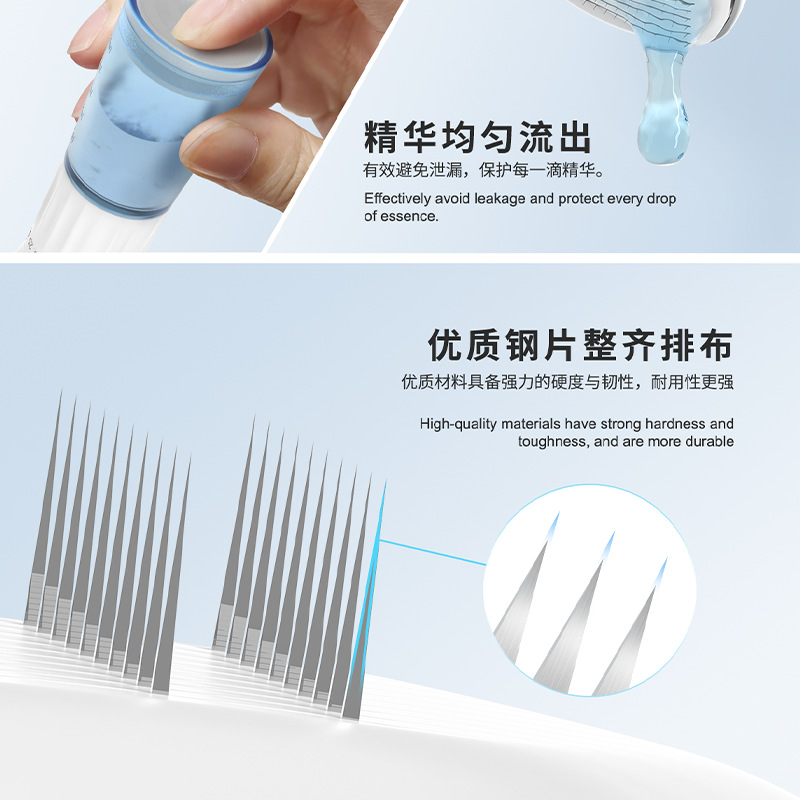 精华均匀流出

有效避免泄漏，保护每一滴精华。

Effectively avoid leakage and protect every drop of essence.

优质钢片整齐排布

优质材料具备强力的硬度与韧性，耐用性更强

High-quality materials have strong hardness and toughness, and are more durable