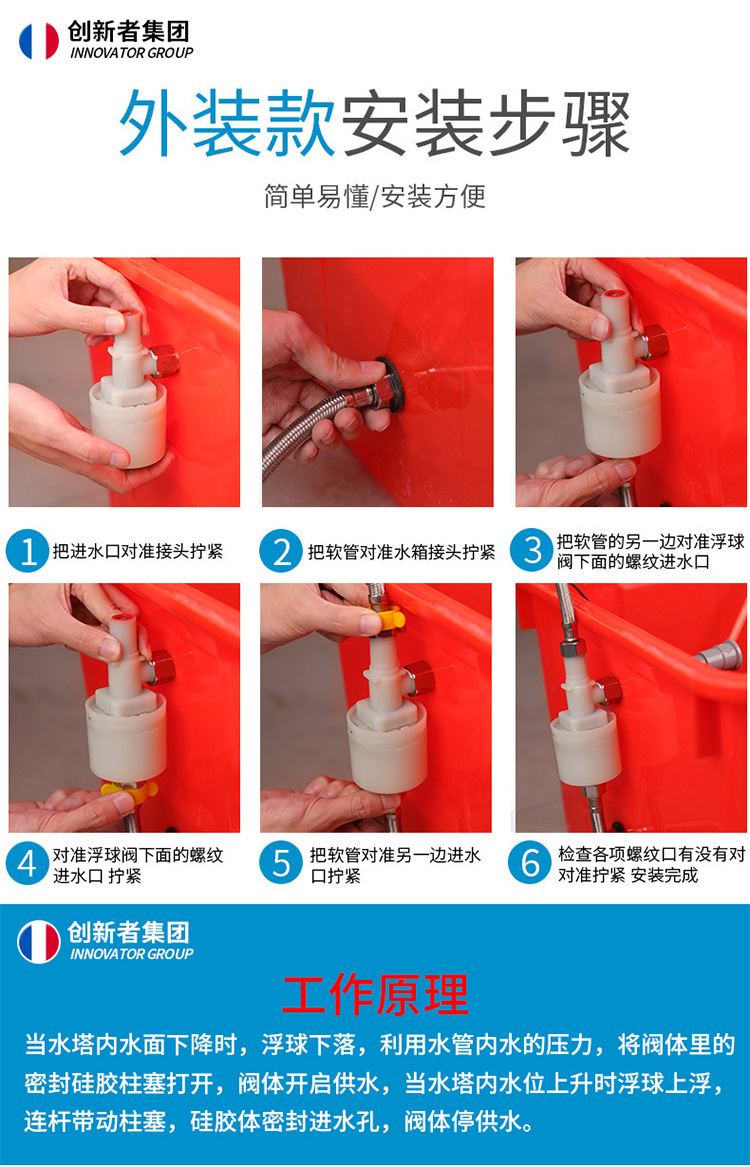 创新者集团
INNOVATOR GROUP

外装款安装步骤

简单易懂/安装方便

1 把进水口对准接头拧紧

2 把软管对准水箱接头拧紧

3 把软管的另一边对准浮球阀下面的螺纹进水口

4 对准浮球阀下面的螺纹进水口 拧紧

5 把软管对准另一边进水口拧紧

6 检查各项螺纹口有没有对对准拧紧 安装完成

创新者集团
INNOVATOR GROUP

工作原理

当水塔内水面下降时，浮球下落，利用水管内水的压力，将阀体里的密封硅胶柱塞打开，阀体开启供水，当水塔内水位上升时浮球上浮，连杆带动柱塞，硅胶体密封进水孔，阀体停供水。