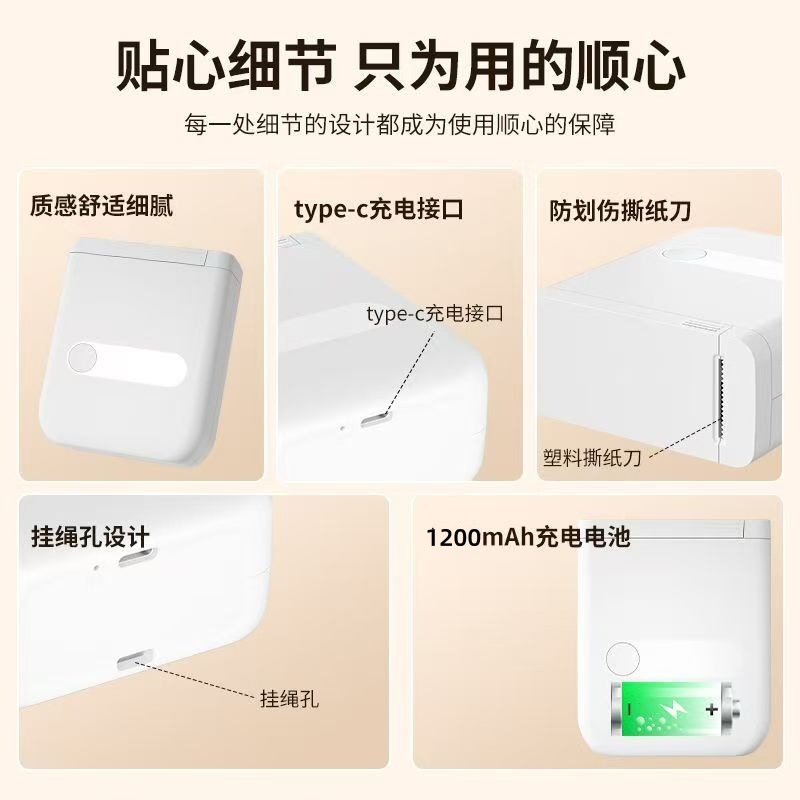 贴心细节 只为用的顺心

每一处细节的设计都成为使用顺心的保障

质感舒适细腻

type-c充电接口

type-c充电接口

防划伤撕纸刀

塑料撕纸刀

挂绳孔设计

挂绳孔

1200mAh充电电池

- +