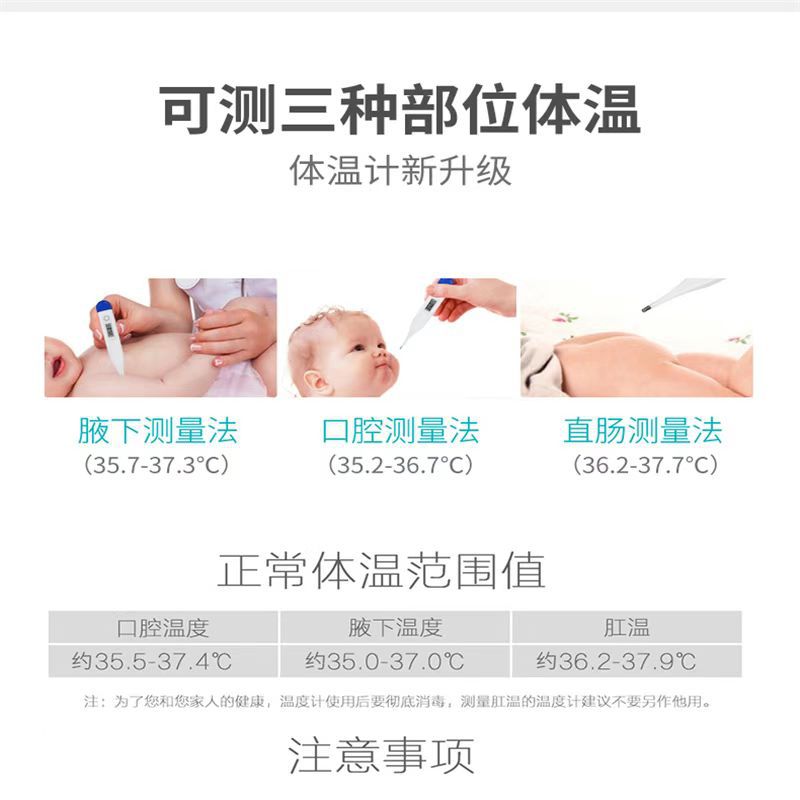 可测三种部位体温

体温计新升级

腋下测量法
(35.7-37.3°C)

口腔测量法
(35.2-36.7°C)

直肠测量法
(36.2-37.7°C)

正常体温范围值

| 口腔温度 | 腋下温度 | 肛温 |
|---|---|---|
| 约35.5-37.4℃ | 约35.0-37.0℃ | 约36.2-37.9℃ |

注：为了您和您家人的健康，温度计使用后要彻底消毒，测量肛温的温度计建议不要另作他用。

注意事项