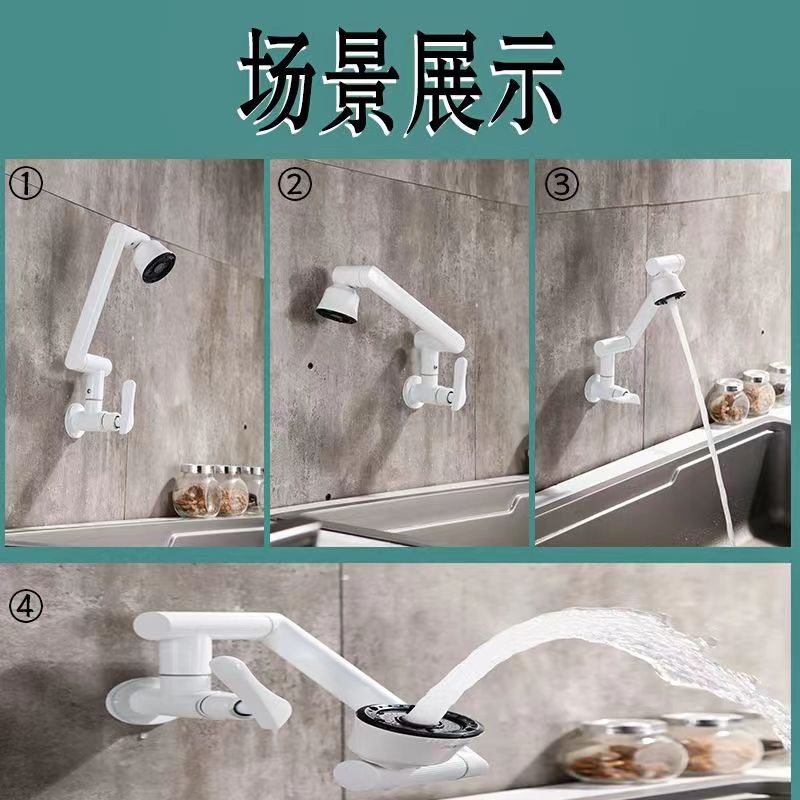 场景展示

①

②

③

④