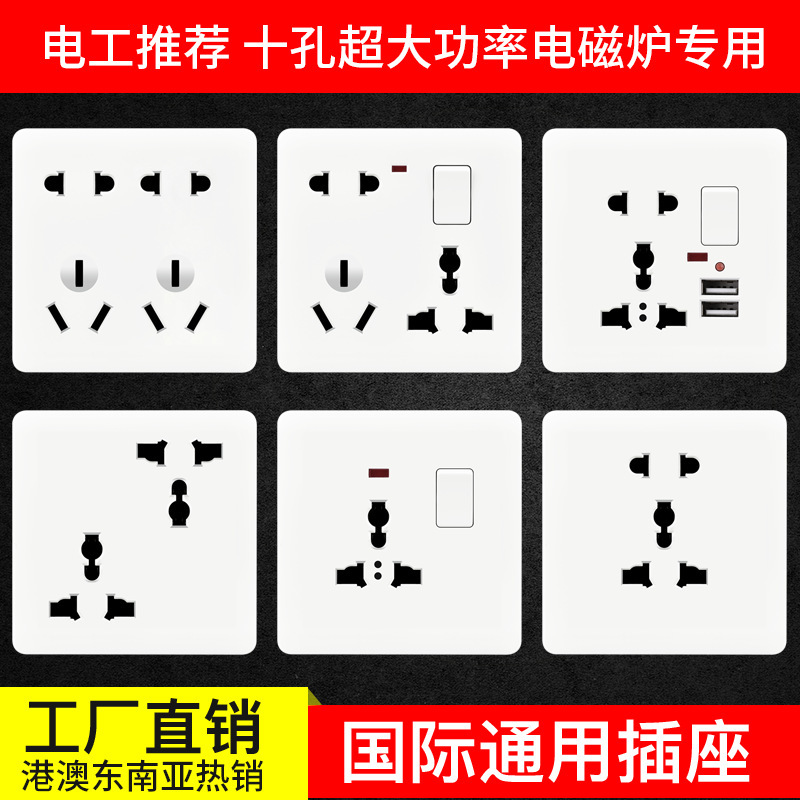 电工推荐 十孔超大功率电磁炉专用

工厂直销
港澳东南亚热销

国际通用插座