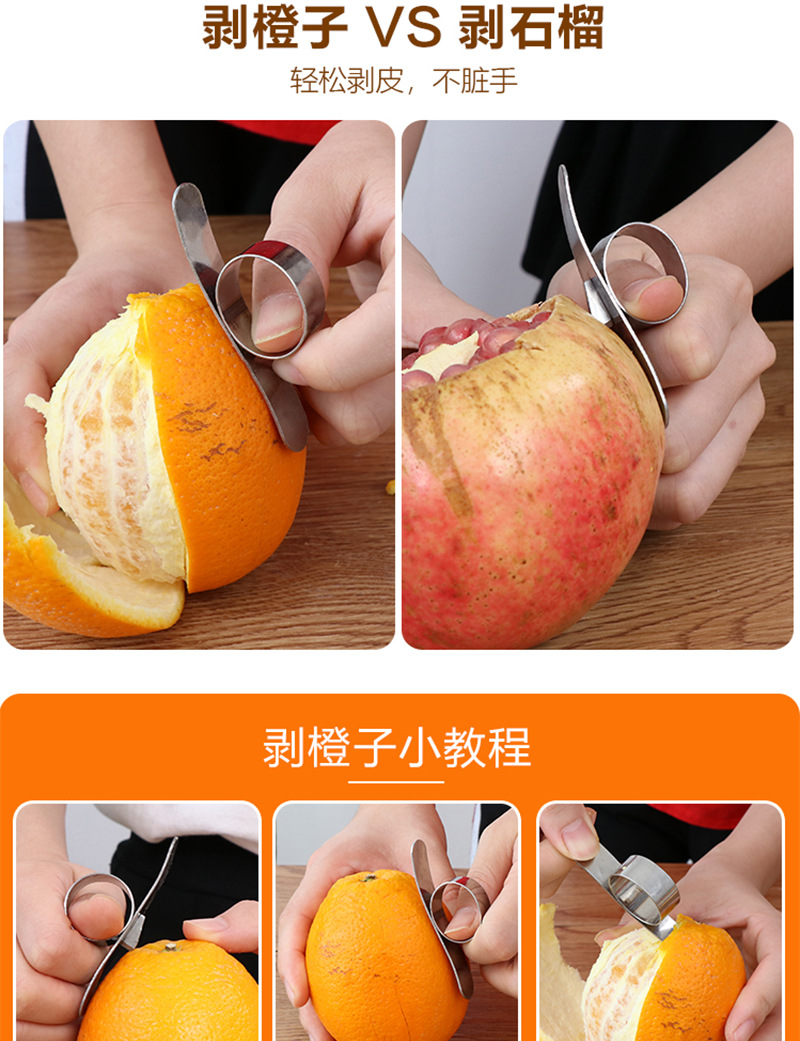 剥橙子 VS 剥石榴

轻松剥皮，不脏手

剥橙子小教程