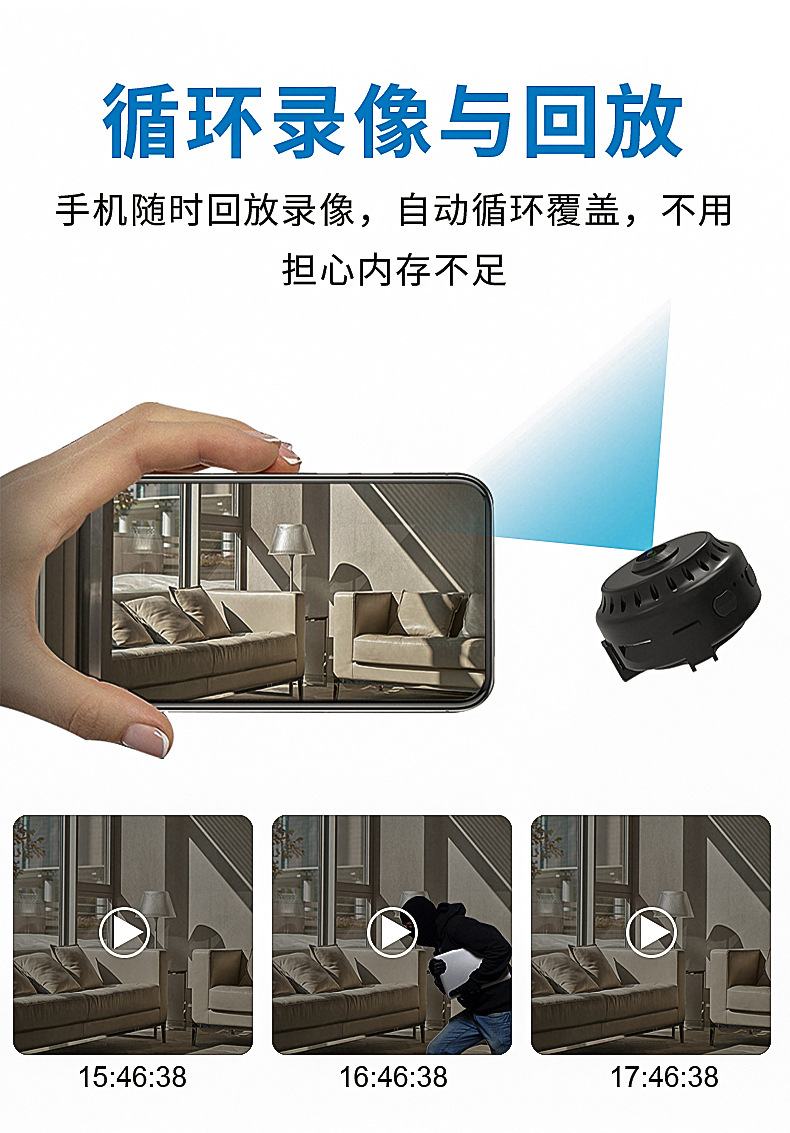 循环录像与回放

手机随时回放录像，自动循环覆盖，不用担心内存不足

15:46:38

16:46:38

17:46:38