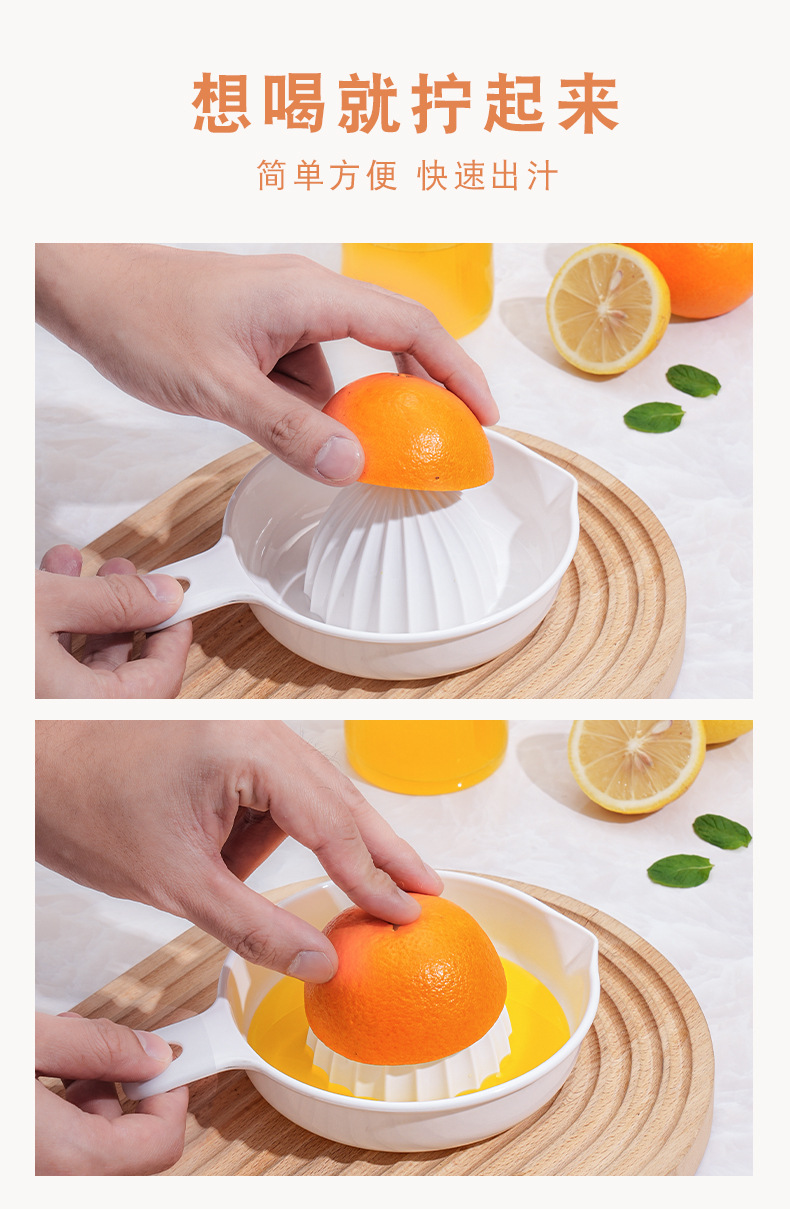 想喝就拧起来

简单方便 快速出汁