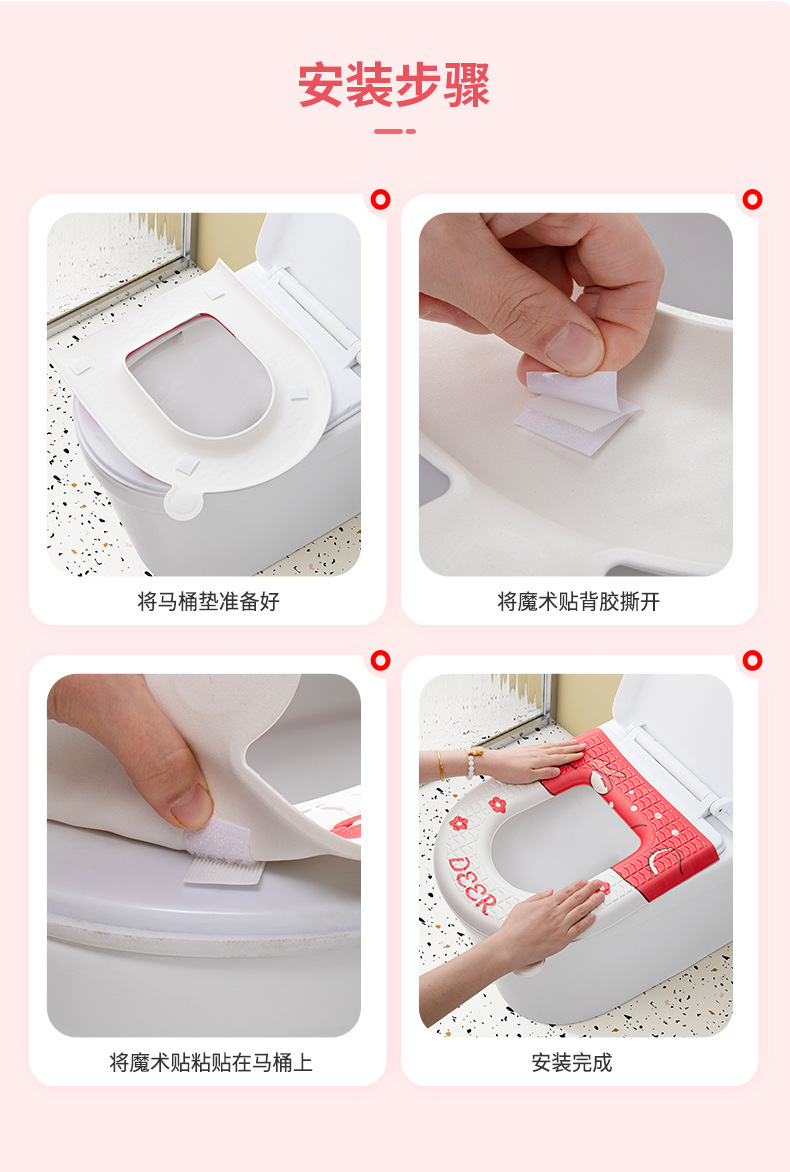 安装步骤

将马桶垫准备好

将魔术贴背胶撕开

将魔术贴粘贴在马桶上

DEER

安装完成