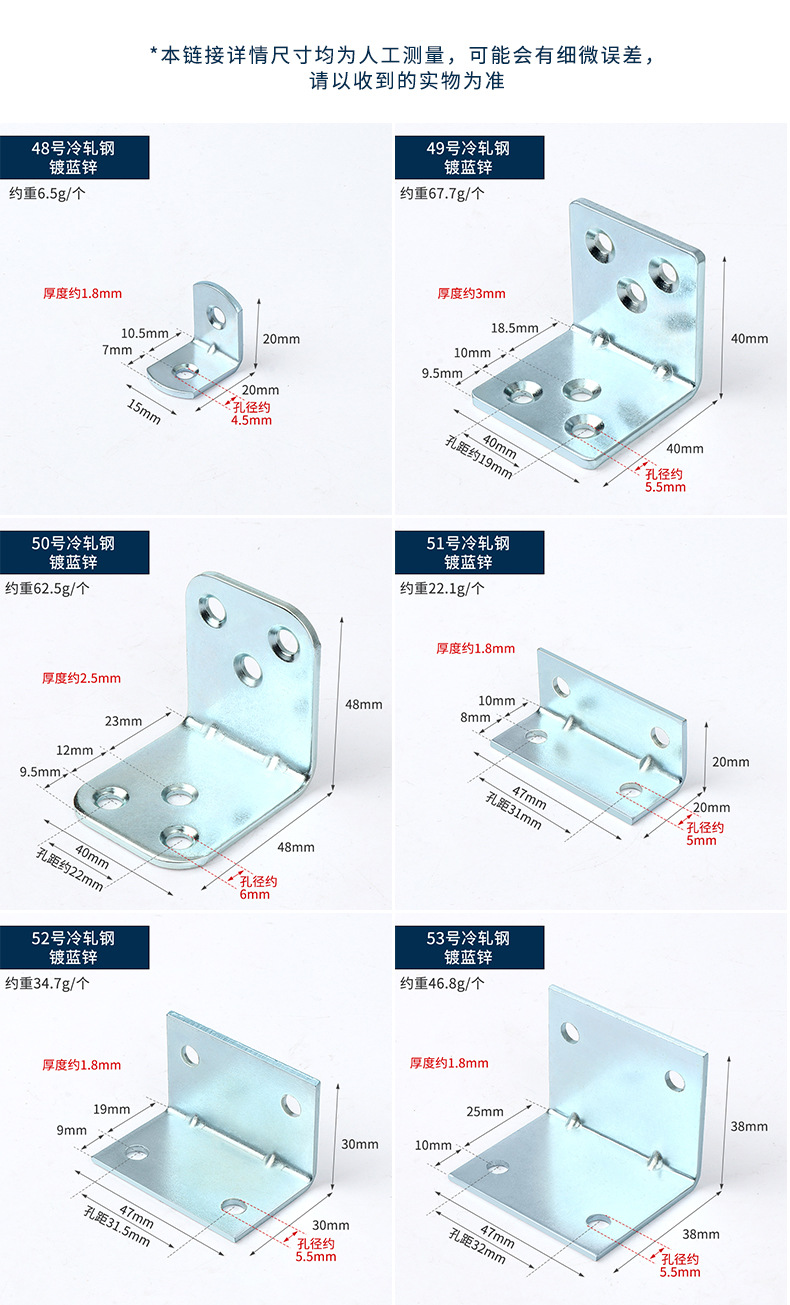 *本链接详情尺寸均为人工测量，可能会有细微误差，请以收到的实物为准

48号冷轧钢
镀蓝锌
约重6.5g/个
厚度约1.8mm
10.5mm
7mm
20mm
20mm
15mm
孔径约
4.5mm

49号冷轧钢
镀蓝锌
约重67.7g/个
厚度约3mm
18.5mm
10mm
9.5mm
40mm
40mm
孔距约19mm
40mm
孔径约
5.5mm

50号冷轧钢
镀蓝锌
约重62.5g/个
厚度约2.5mm
23mm
12mm
9.5mm
48mm
40mm
孔距约22mm
48mm
孔径约
6mm

51号冷轧钢
镀蓝锌
约重22.1g/个
厚度约1.8mm
10mm
8mm
20mm
47mm
孔距31mm
20mm
孔径约
5mm

52号冷轧钢
镀蓝锌
约重34.7g/个
厚度约1.8mm
19mm
9mm
30mm
47mm
孔距31.5mm
30mm
孔径约
5.5mm

53号冷轧钢
镀蓝锌
约重46.8g/个
厚度约1.8mm
25mm
10mm
38mm
47mm
孔距32mm
38mm
孔径约
5.5mm