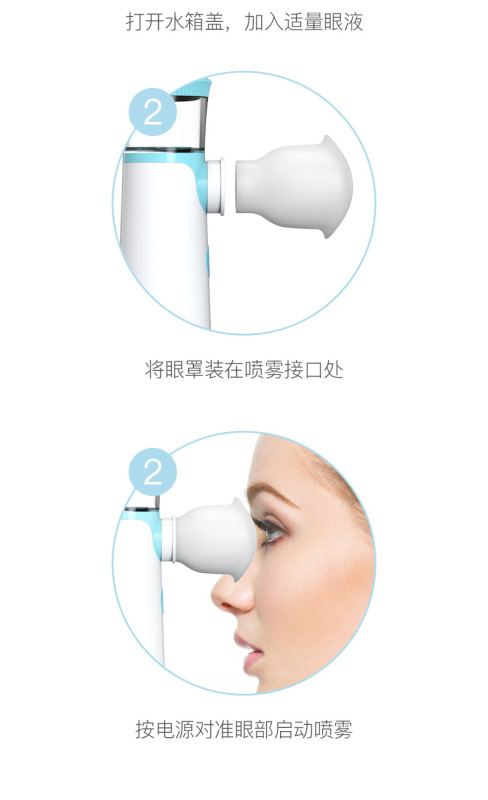 打开水箱盖，加入适量眼液

2

将眼罩装在喷雾接口处

2

按电源对准眼部启动喷雾